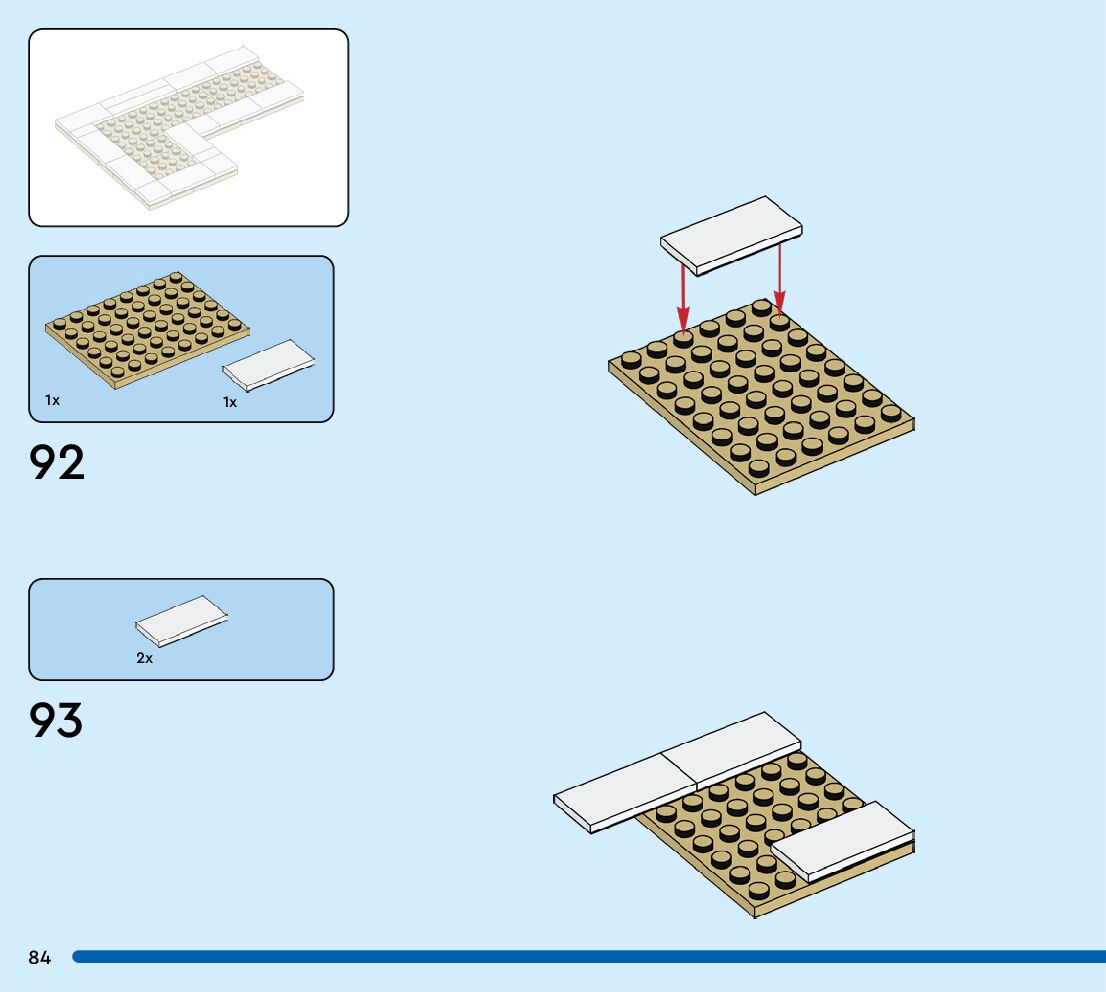 1x

1x

92

2x

93

84