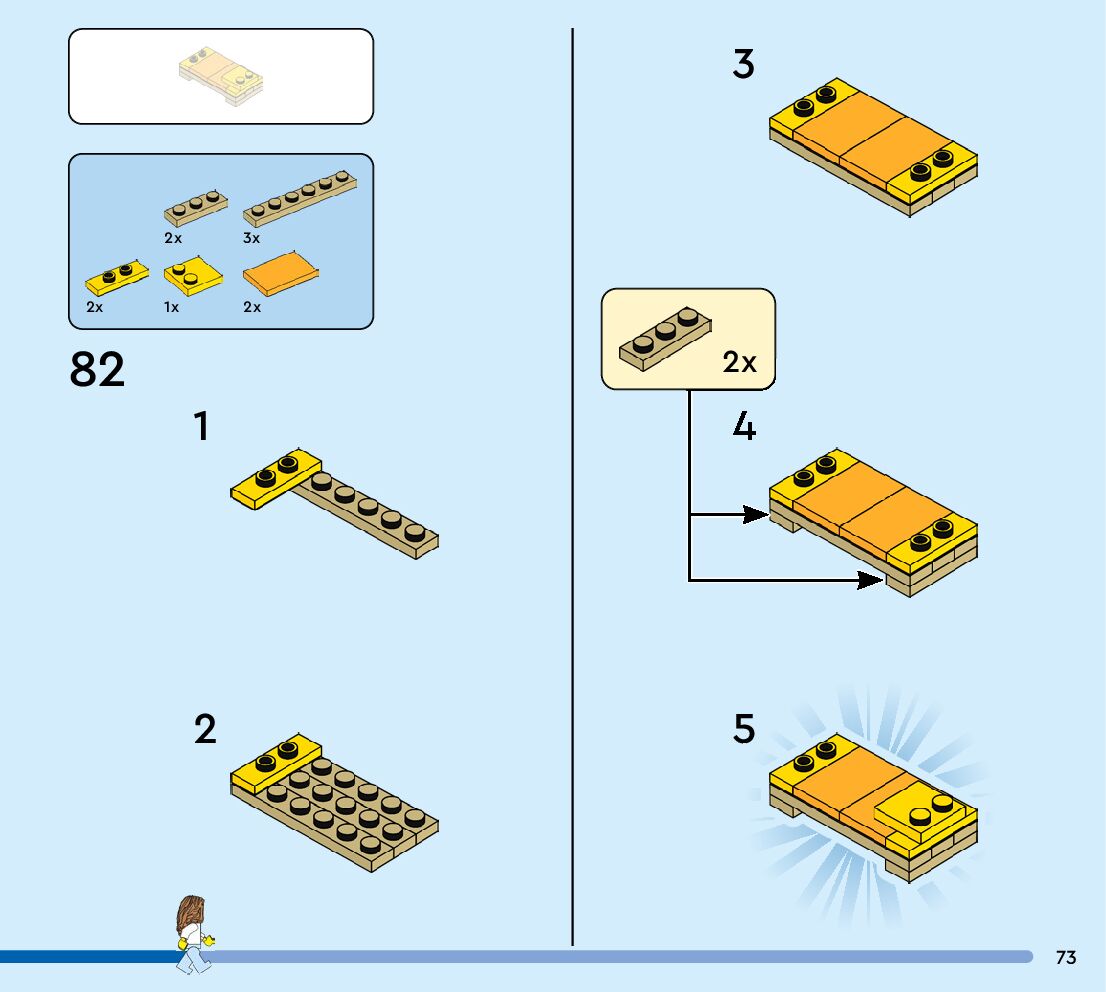 2x
3x
2x
1x
2x

82

1

2

3

2x

4

5

73