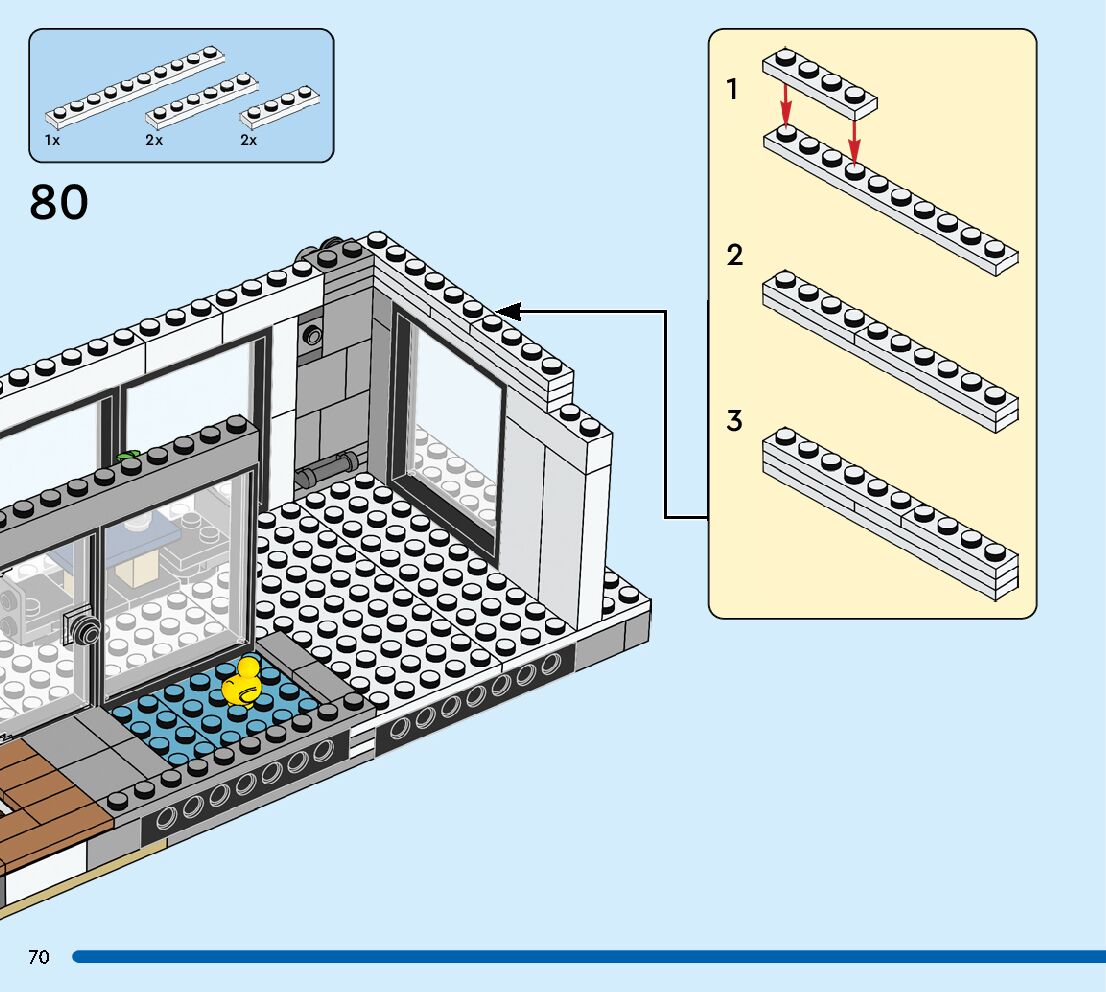 1x
2x
2x

80

1

2

3

70