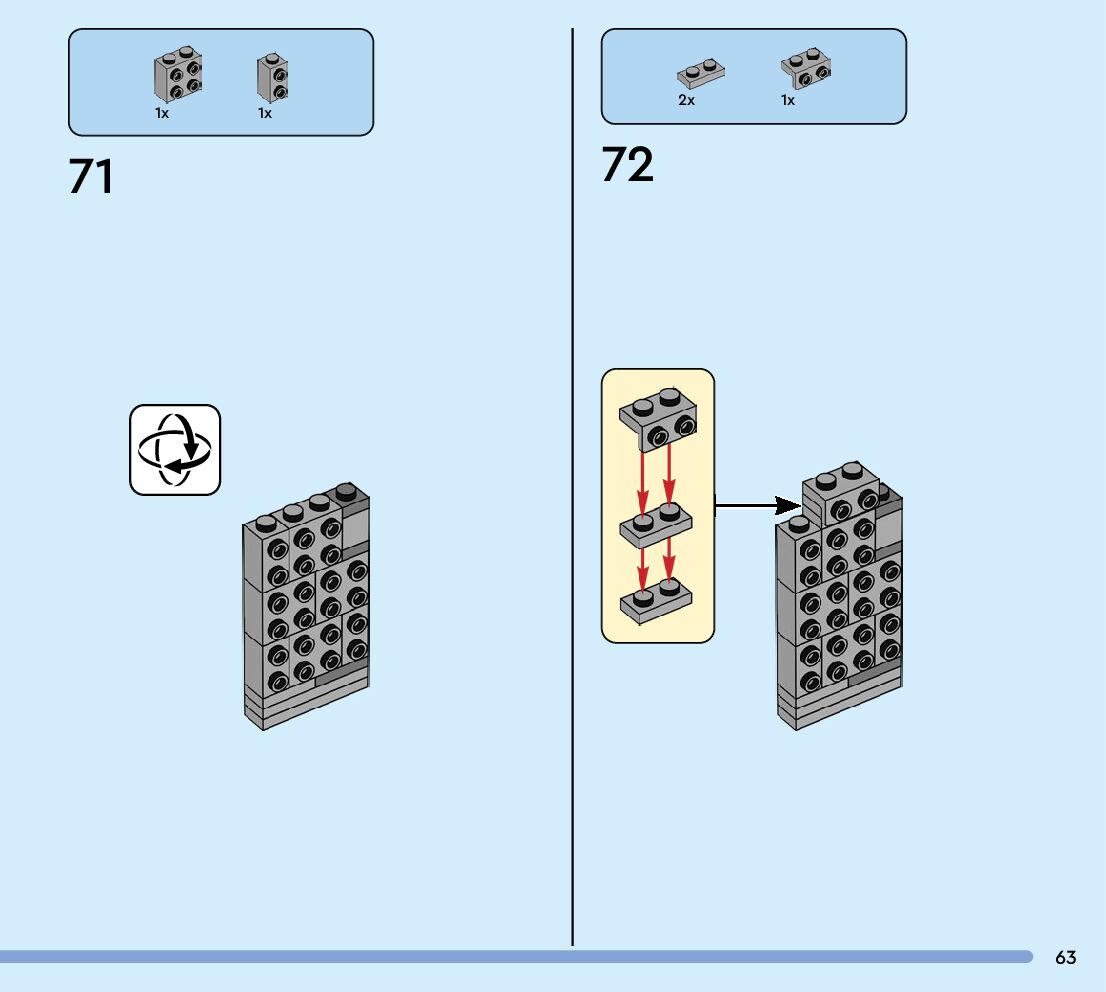 1x 1x

71

2x 1x

72

63