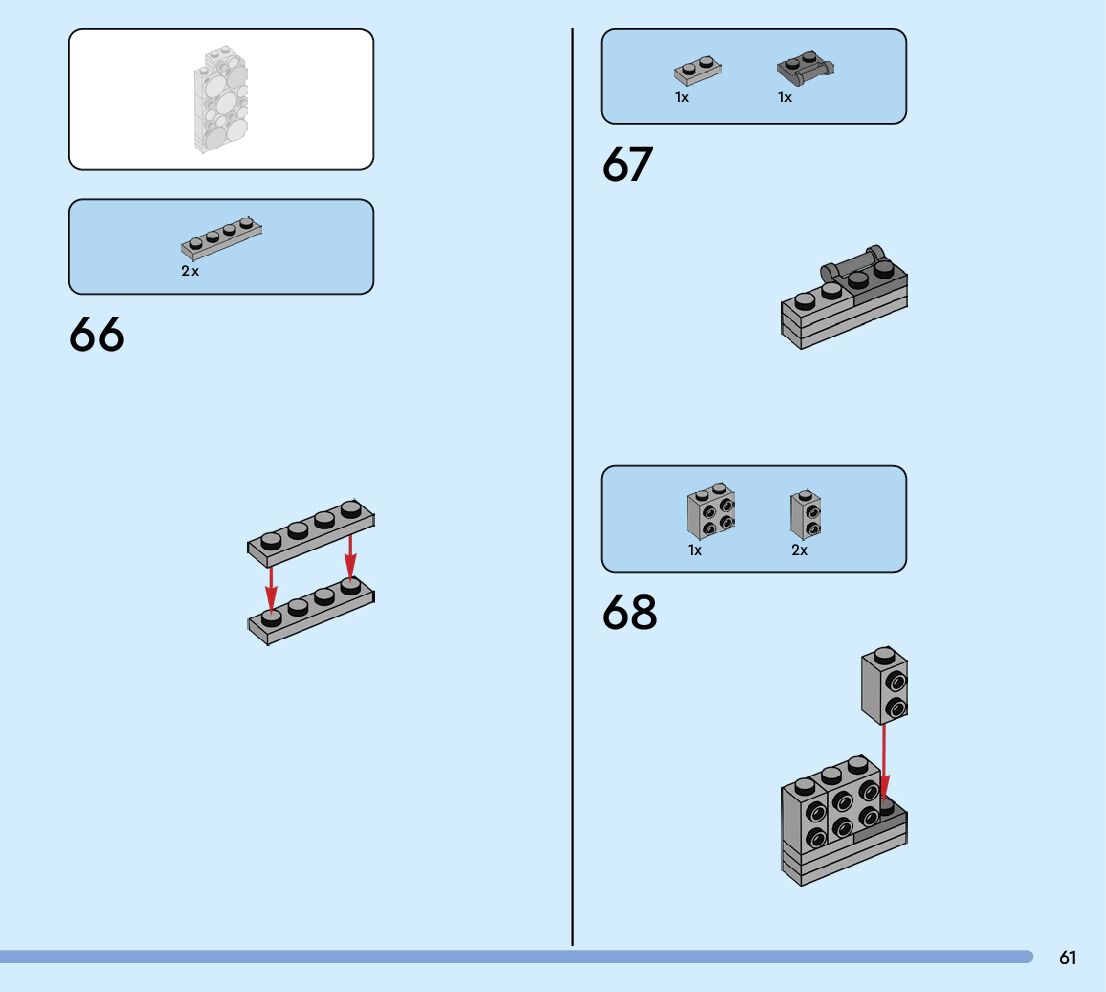 2x

66

1x 1x

67

1x 2x

68

61