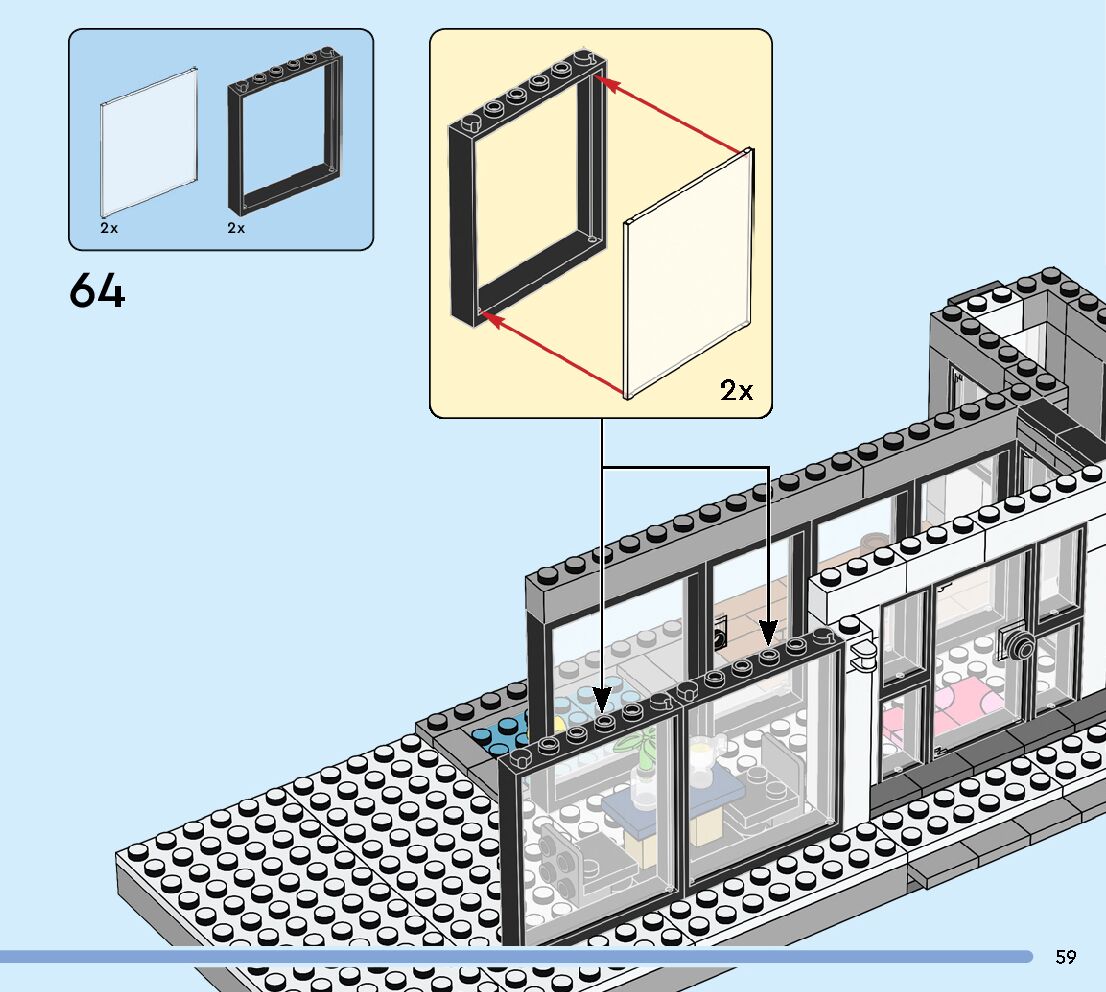 2x 2x

64

2x

59