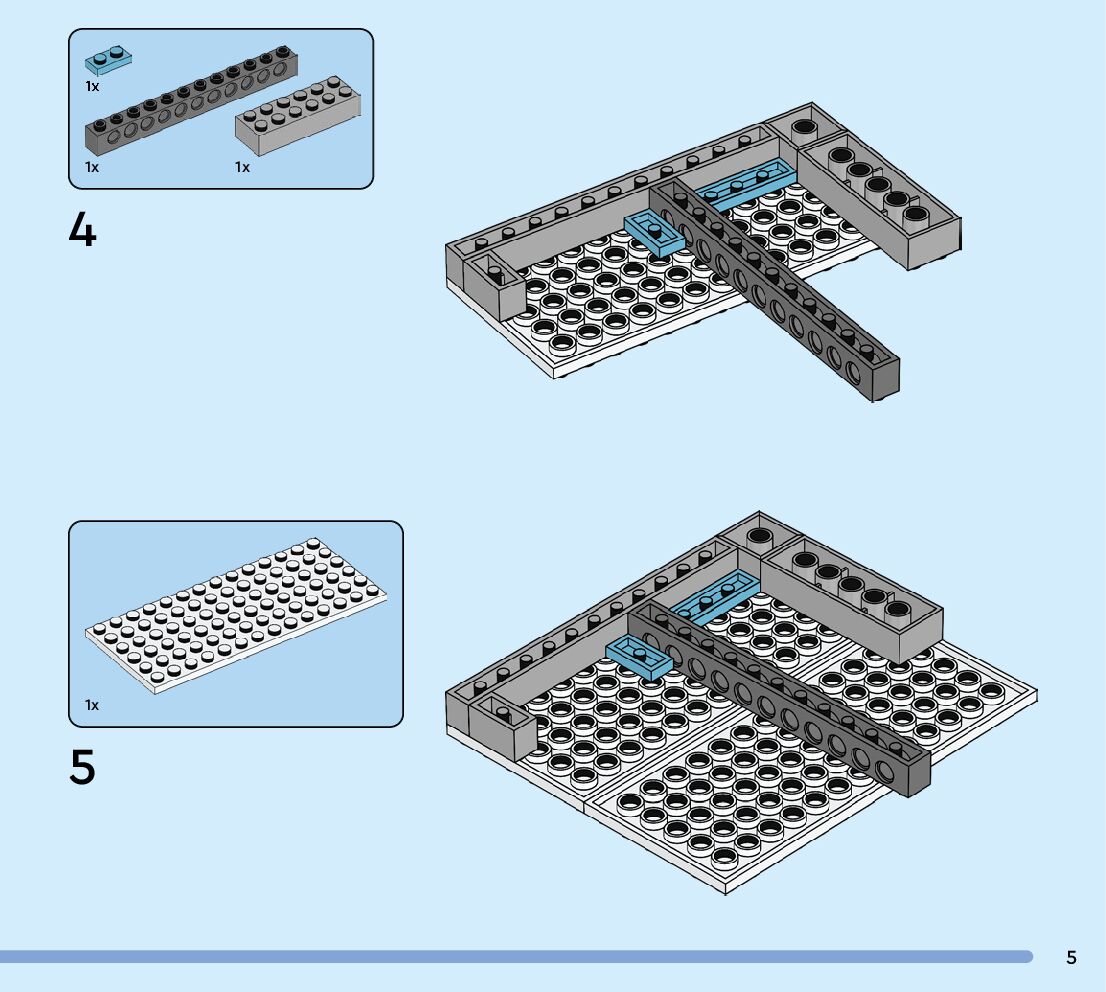 1x

1x

1x

4

1x

5

5