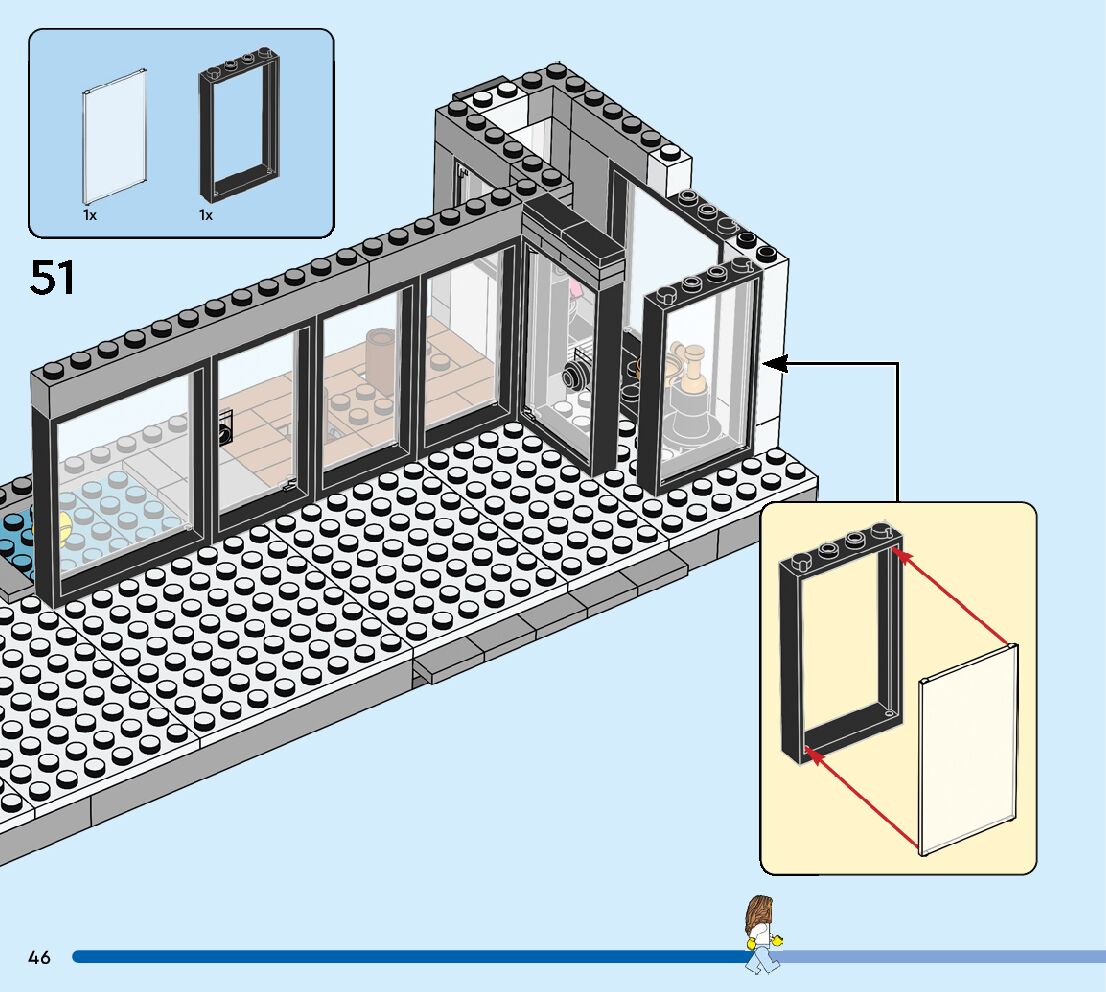 1x
1x

51

46