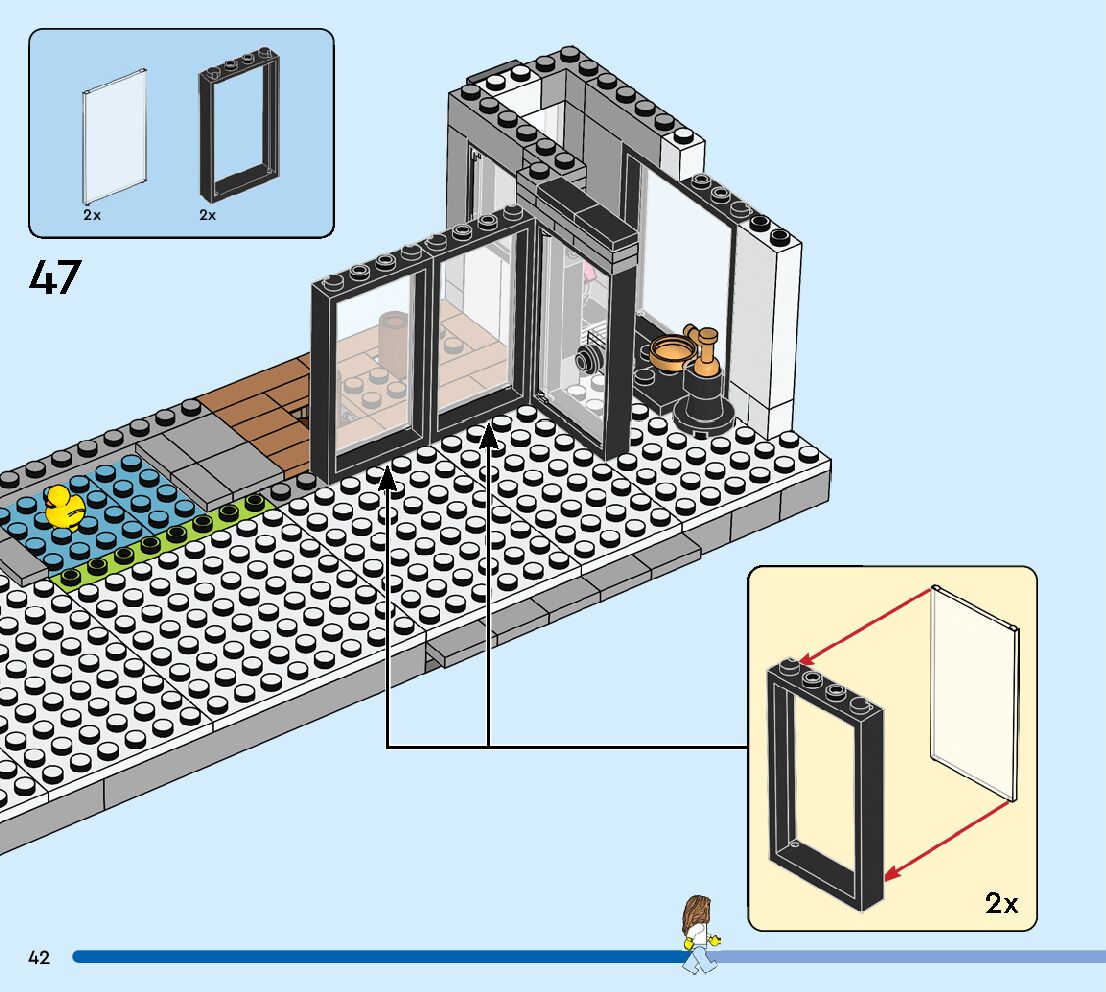 2x 2x

47

2x

42