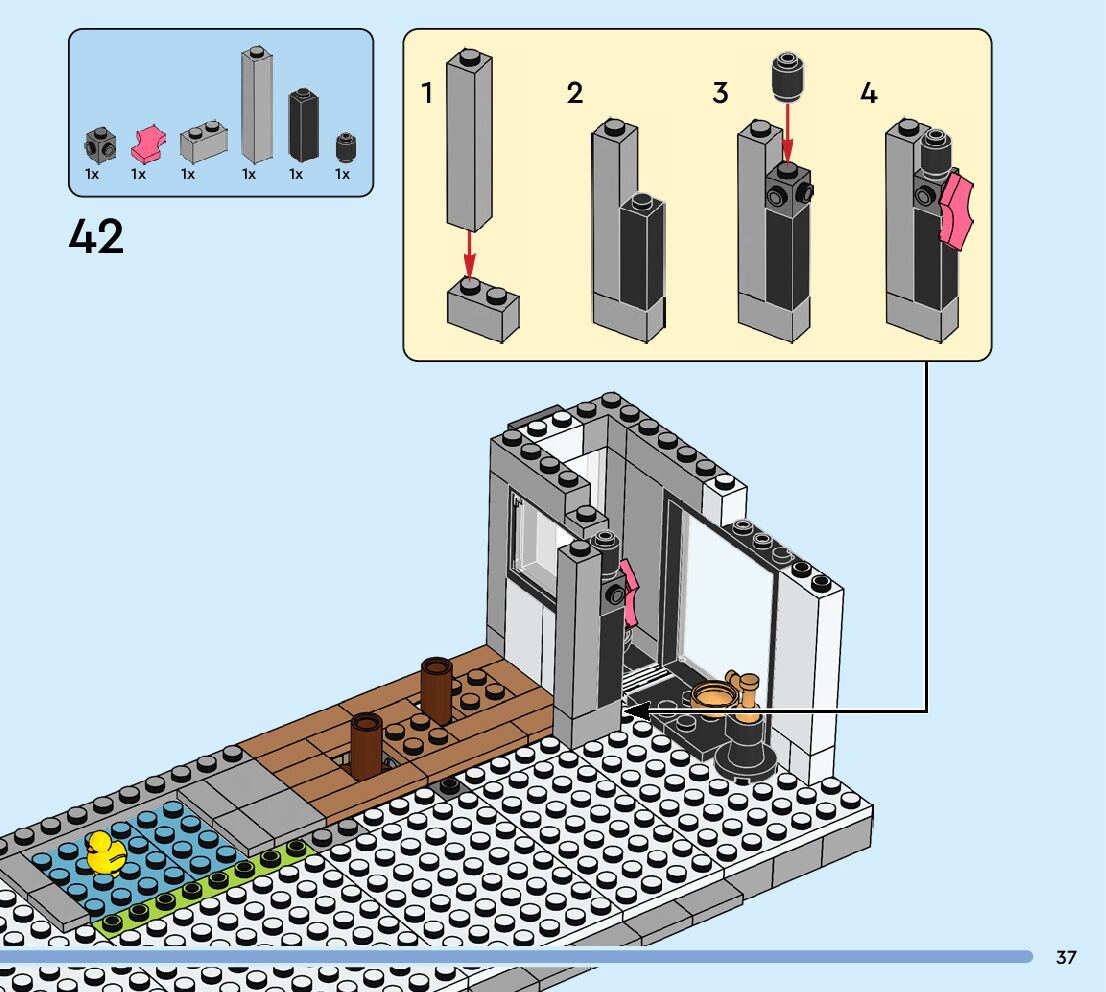 1x 1x 1x 1x 1x 1x

42

1 2 3 4

37