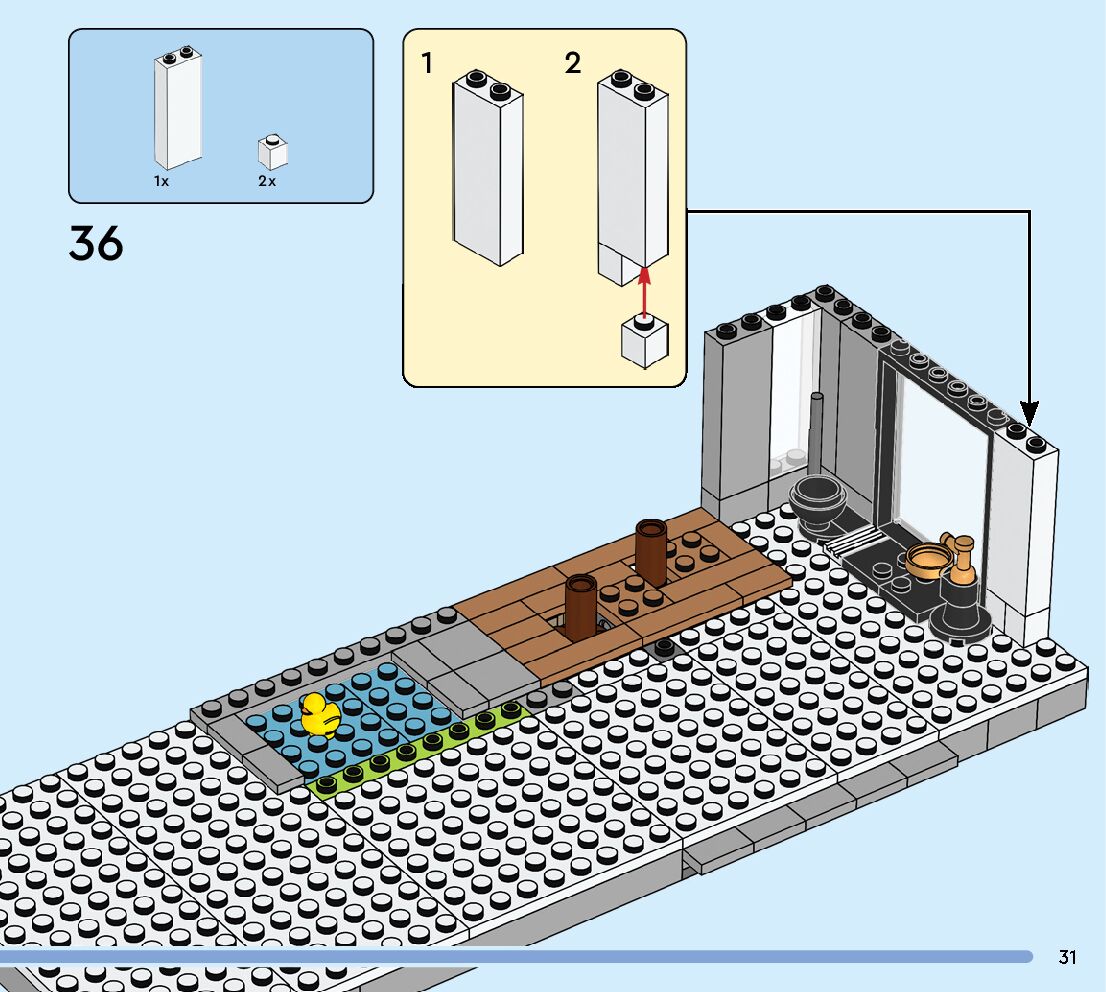 1x 2x

36

1 2

31