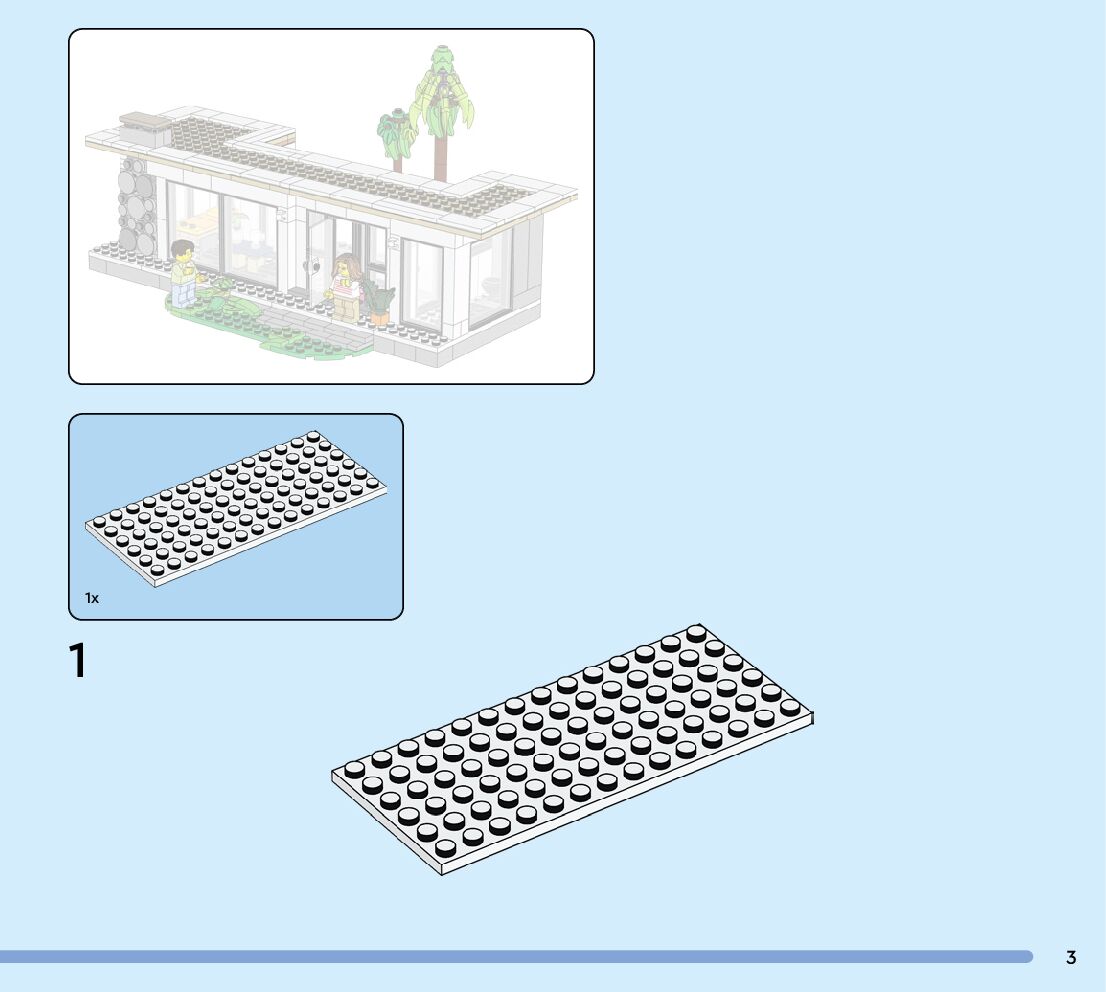 1x

1

3