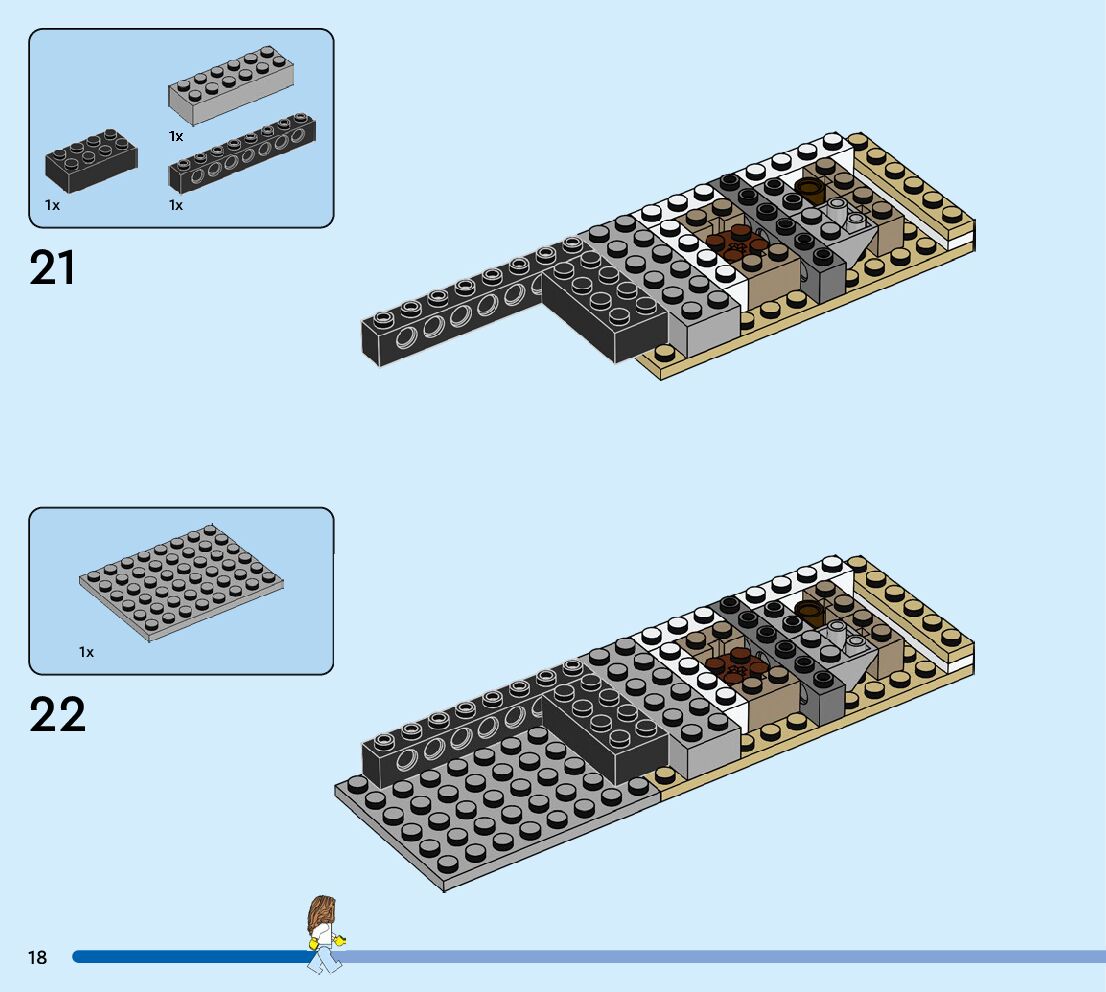 1x

1x

1x

21

1x

22

18