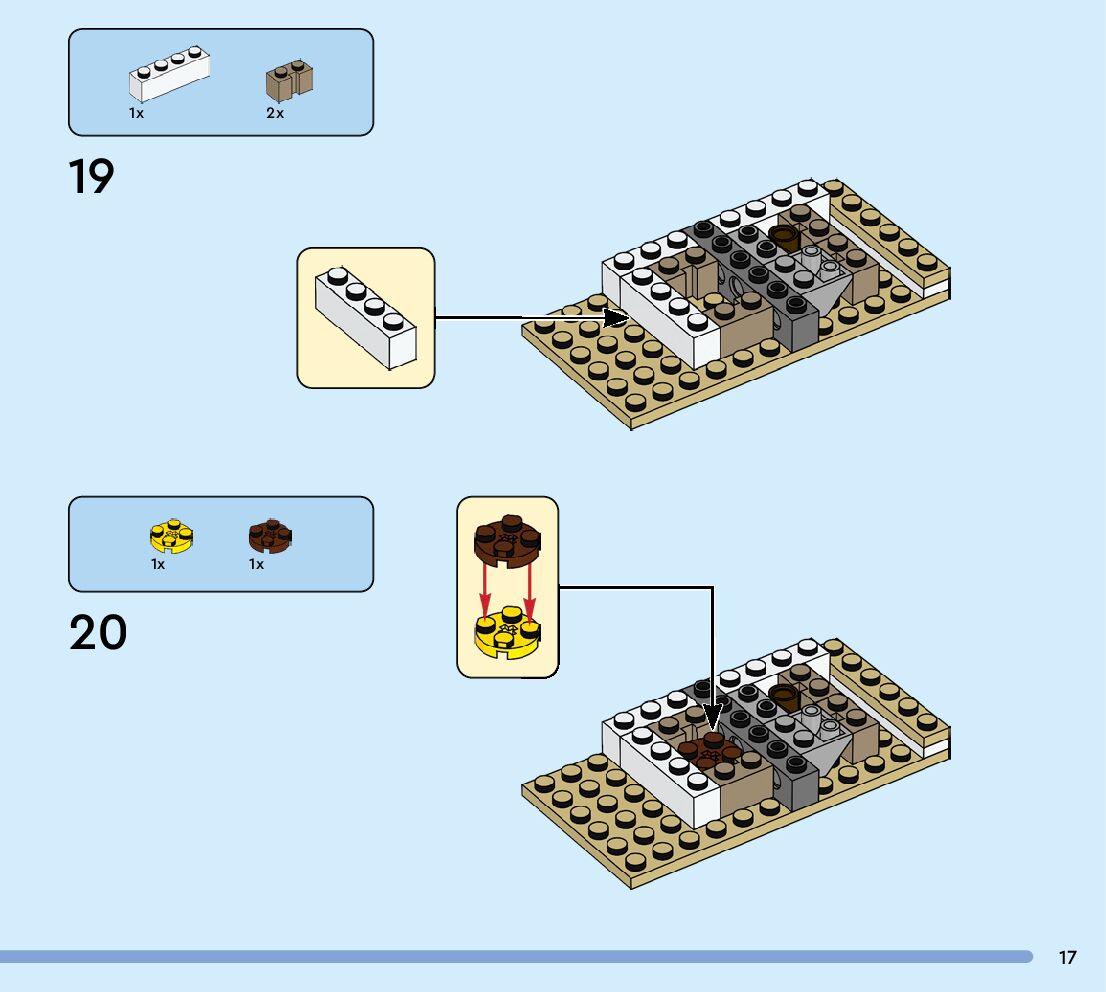 1x 2x

19

1x 1x

20

17