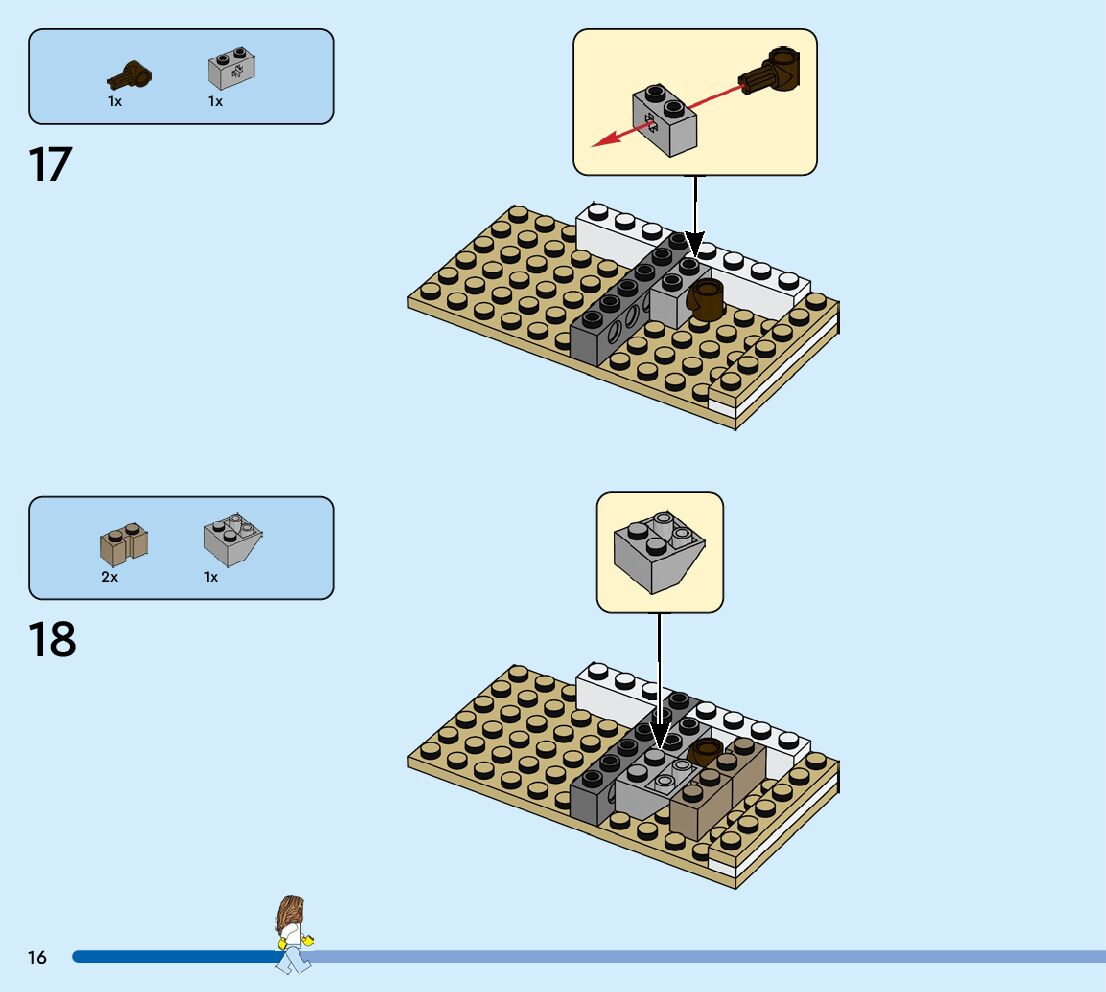 1x 1x

17

2x 1x

18

16