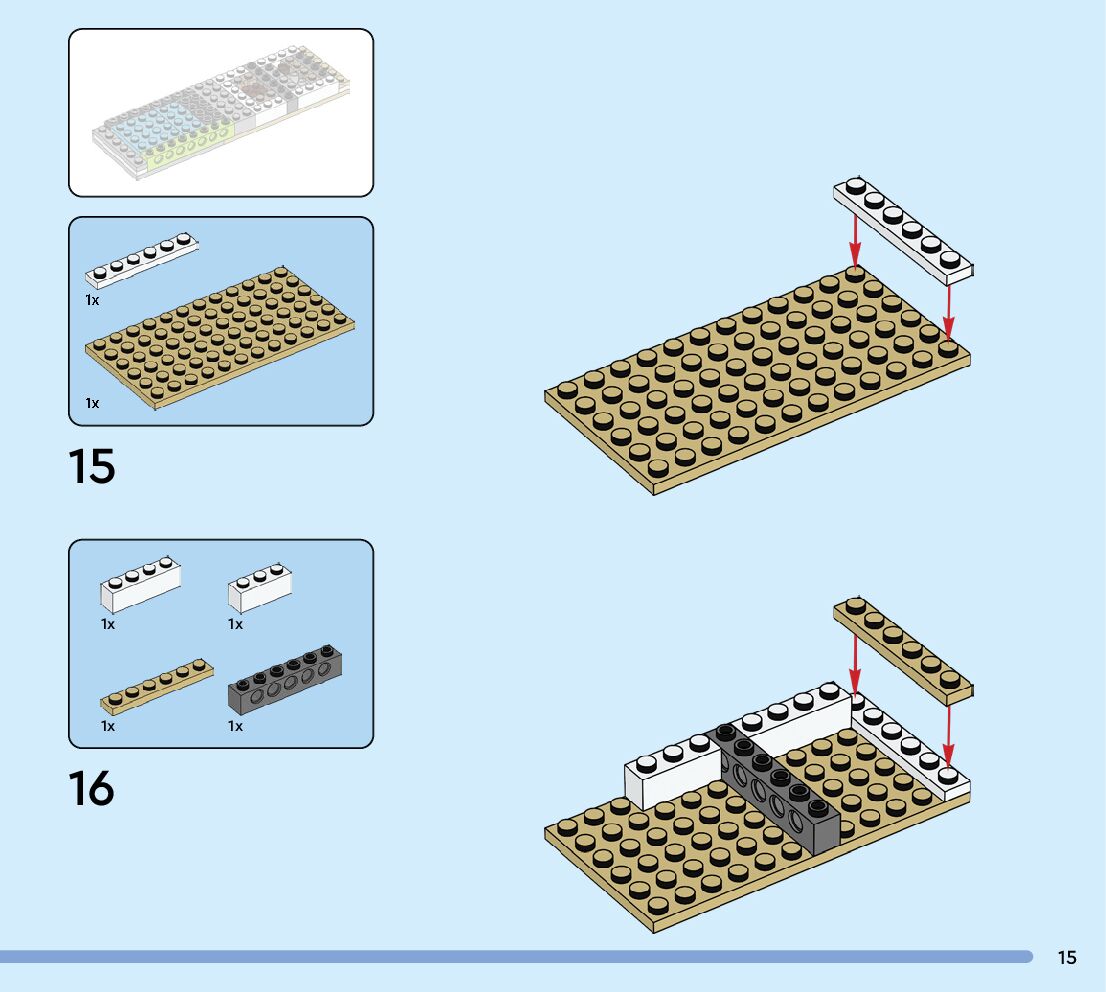 1x

1x

15

1x

1x

1x

1x

16

15