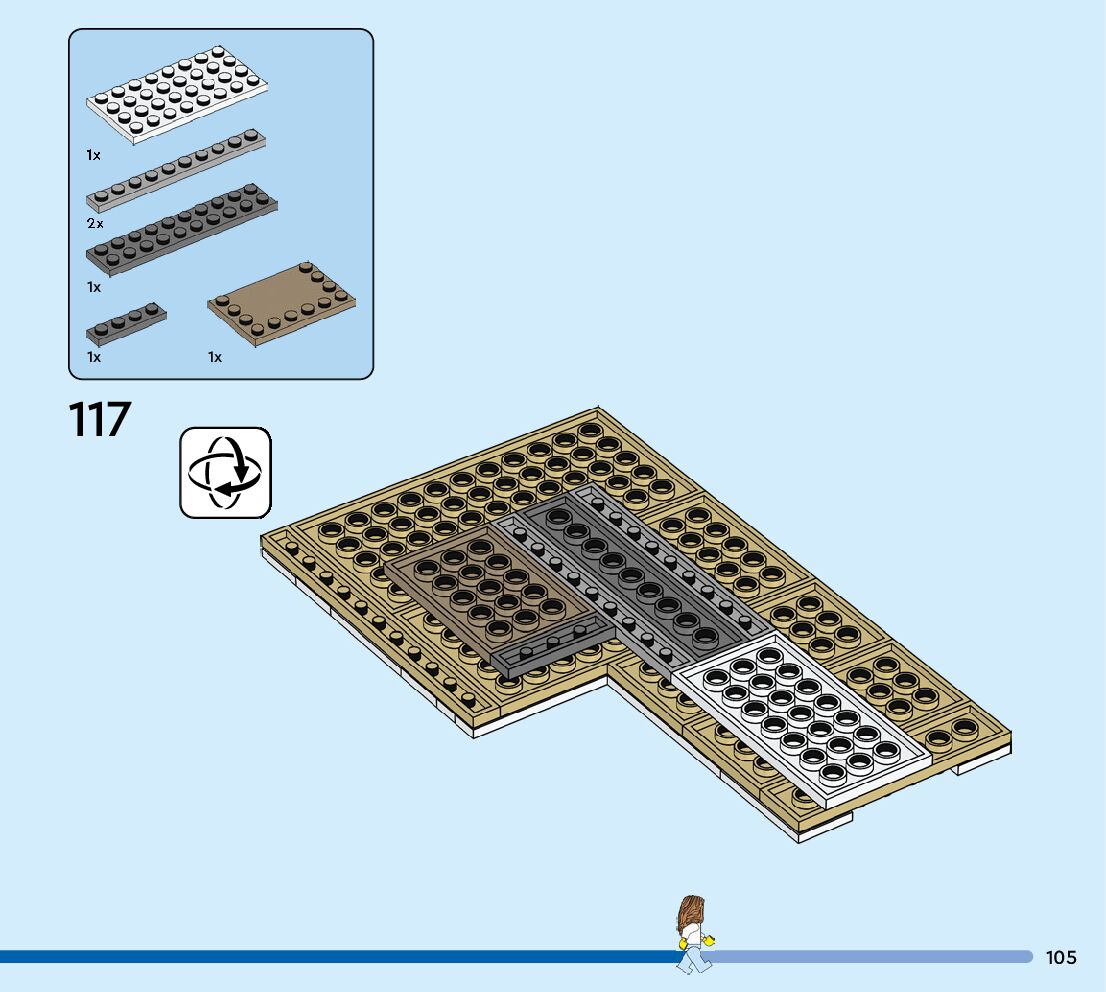 1x

2x

1x

1x

1x

117

105