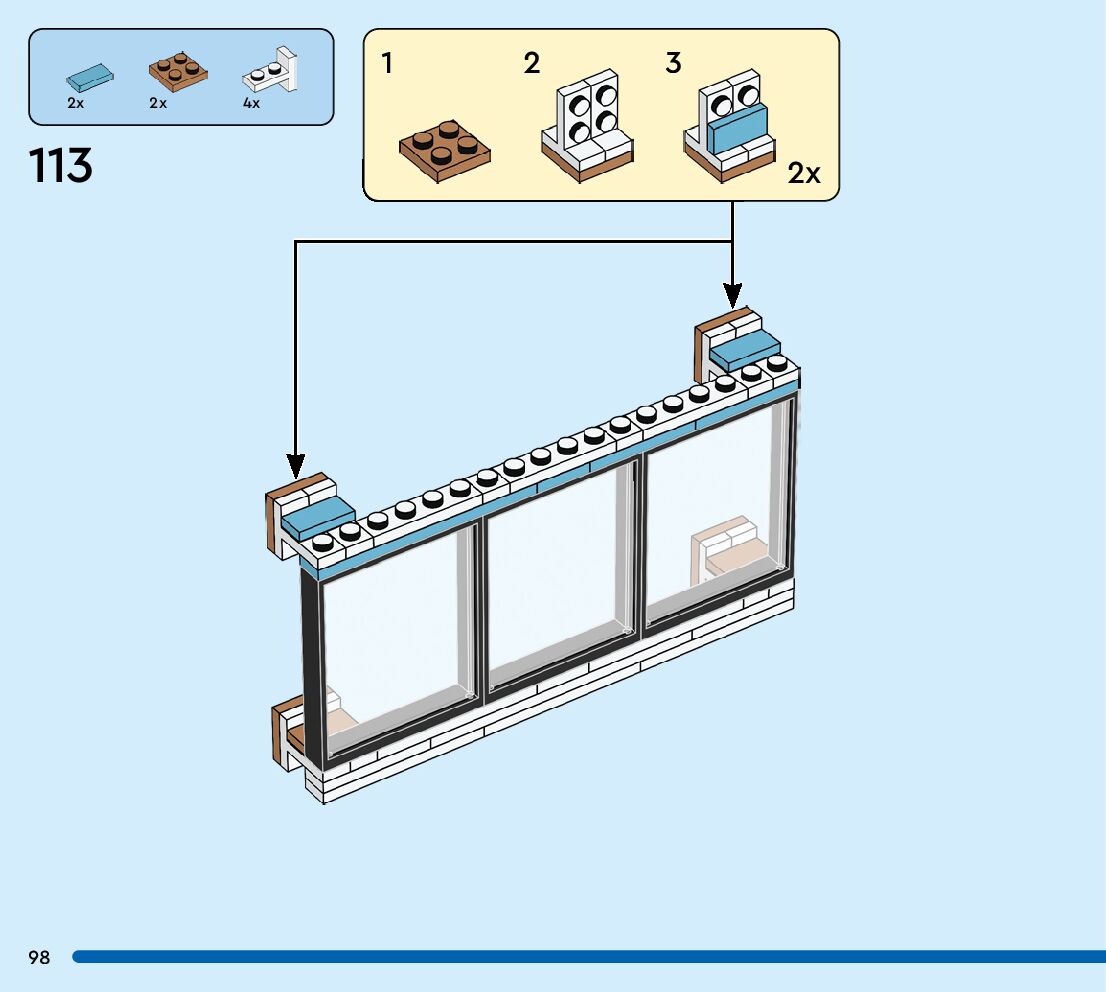 2x 2x 4x

113

1 2 3

2x

98