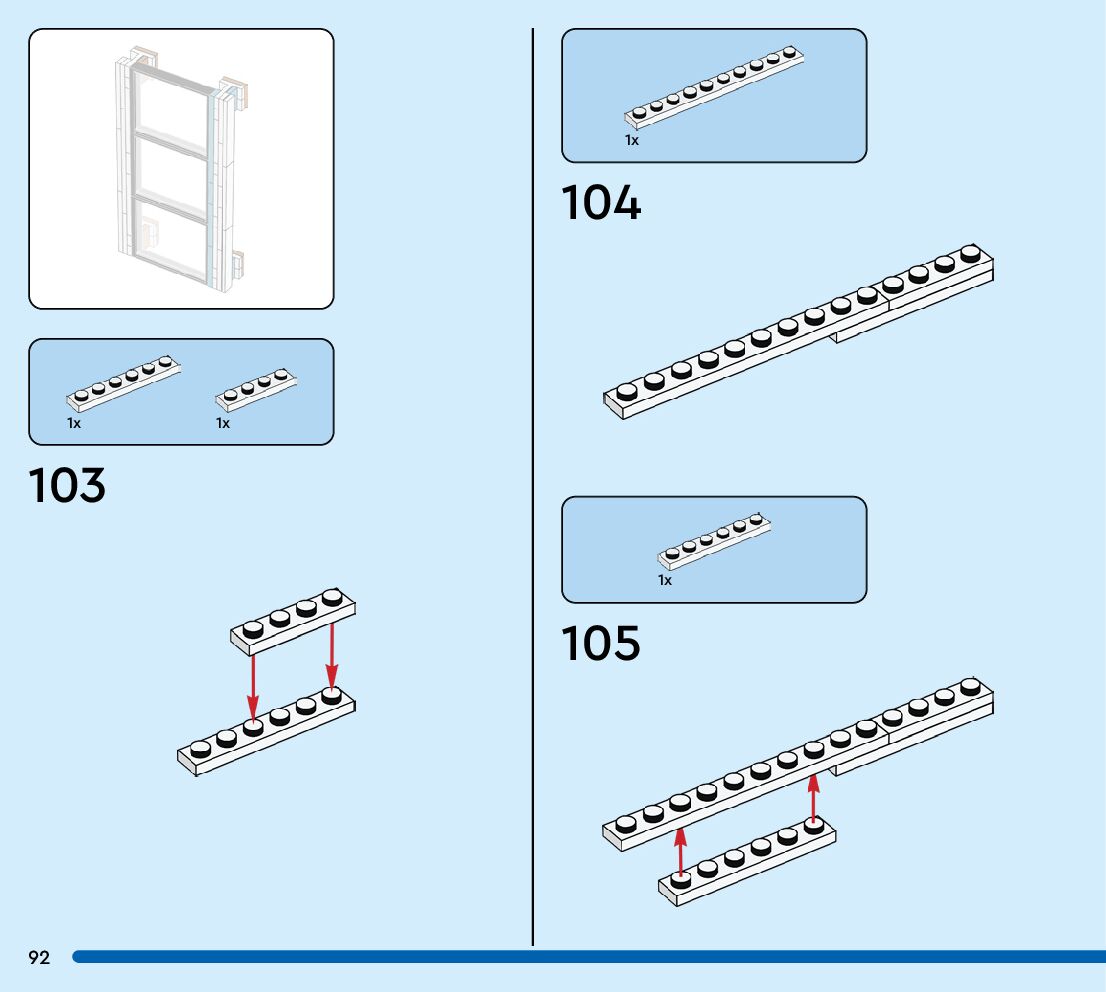 1x 1x

103

1x

104

1x

105

92