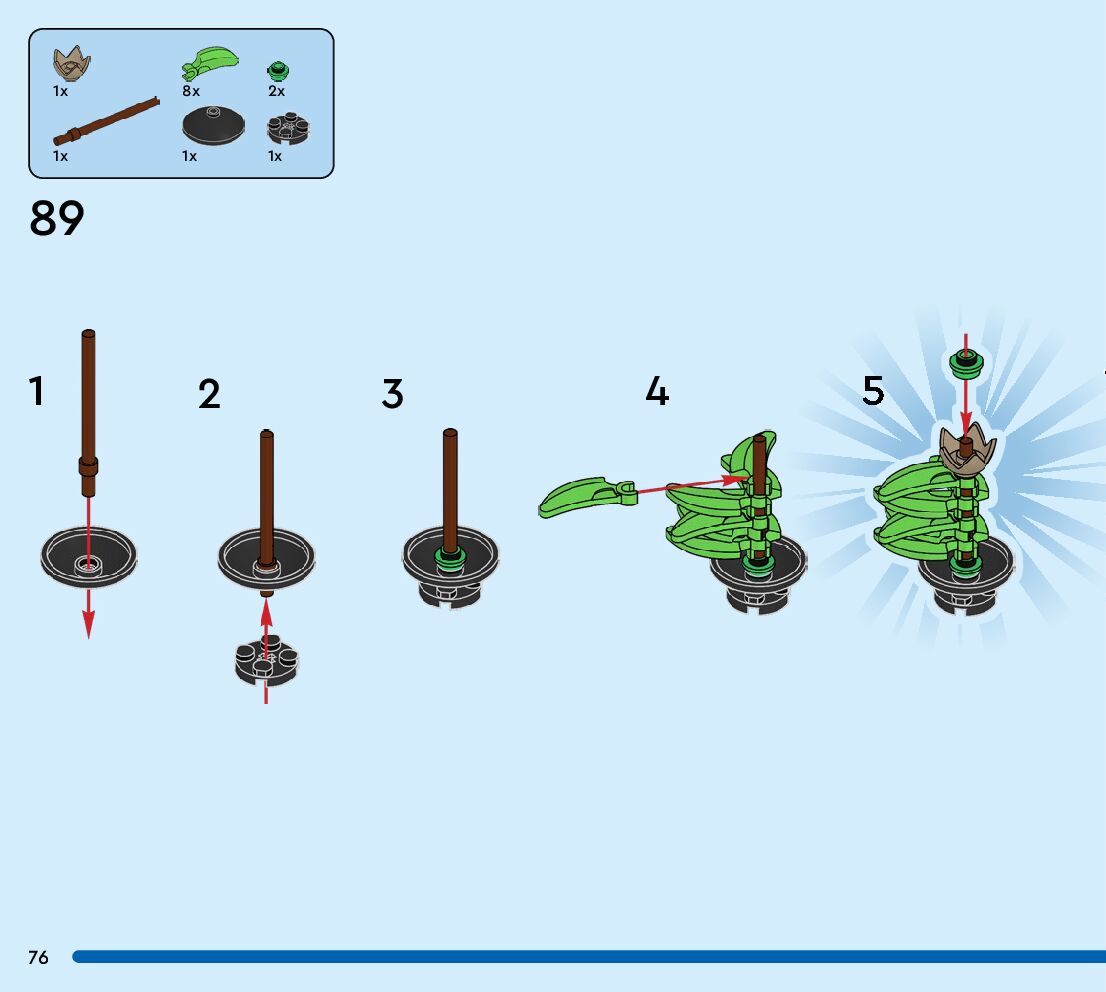 1x 8x 2x
1x 1x 1x

89

1

2

3

4

5

76