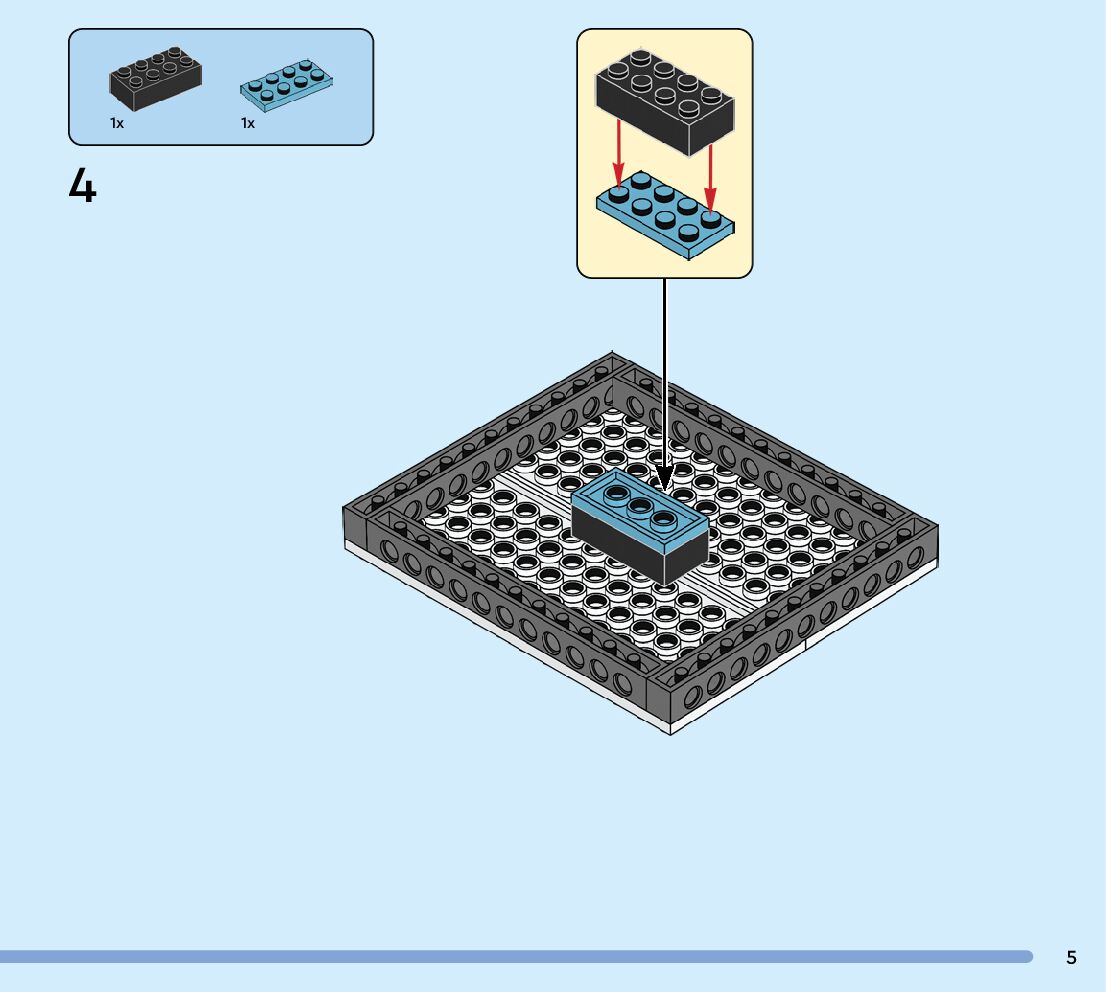 1x

1x

4

5