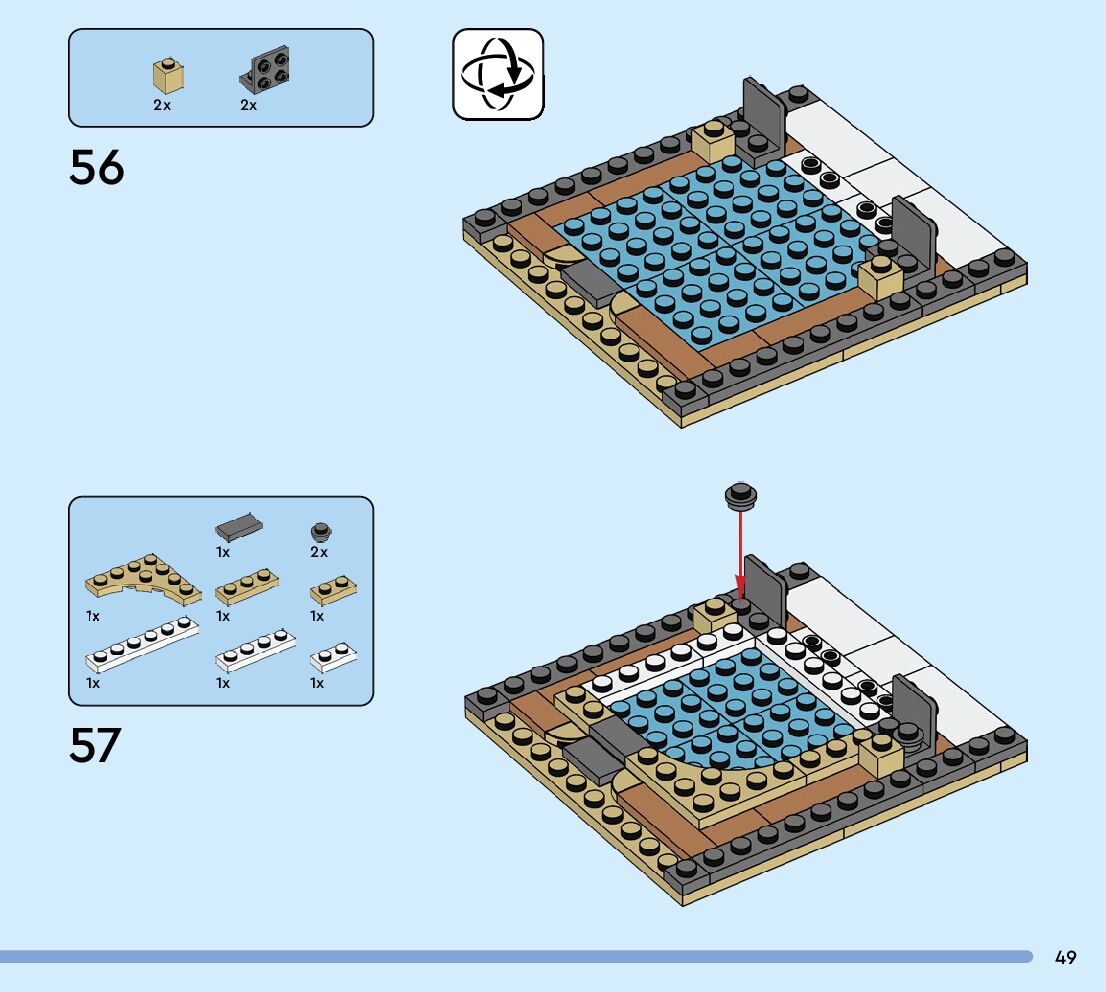 2x
2x

56

1x
2x
1x
1x
1x
1x
1x
1x

57

49