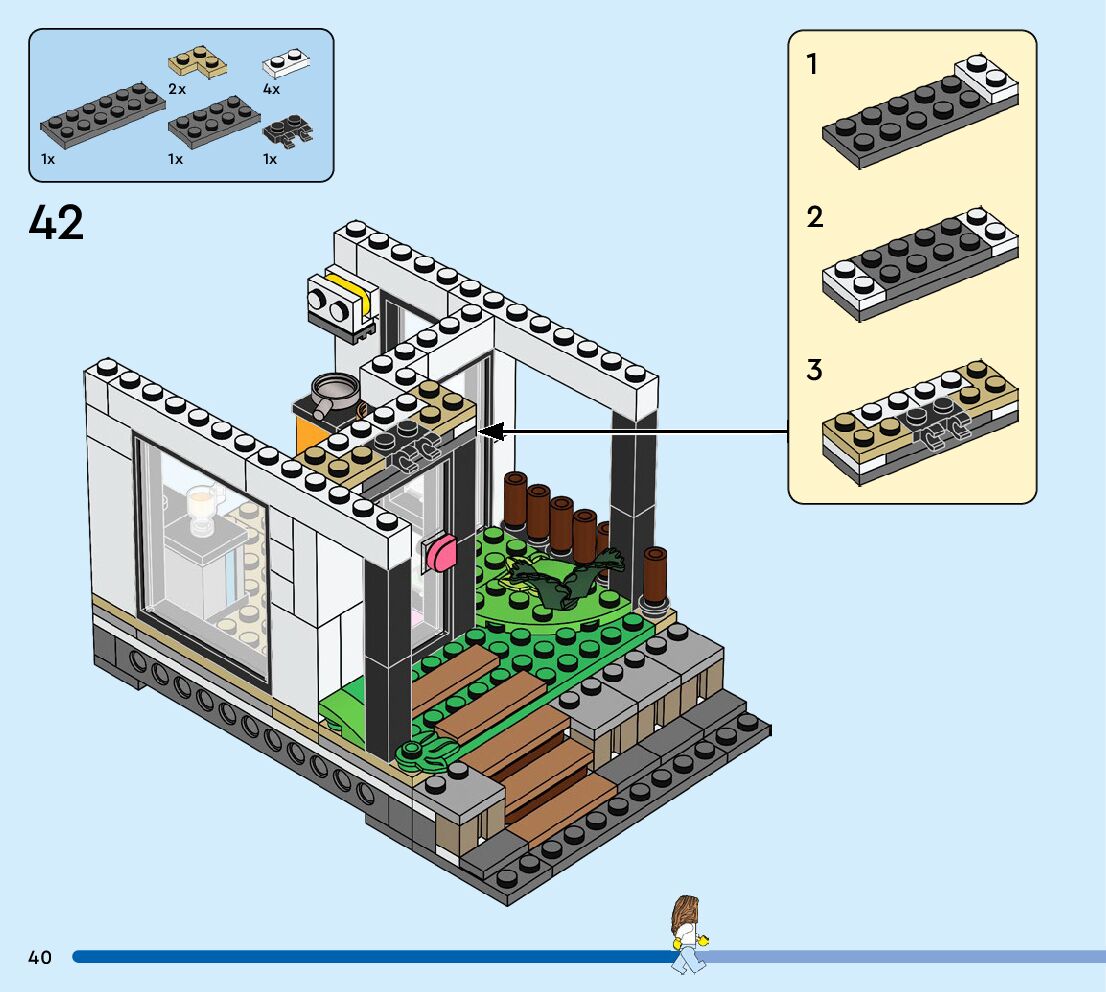 2x
4x
1x
1x
1x

42

1
2
3

40