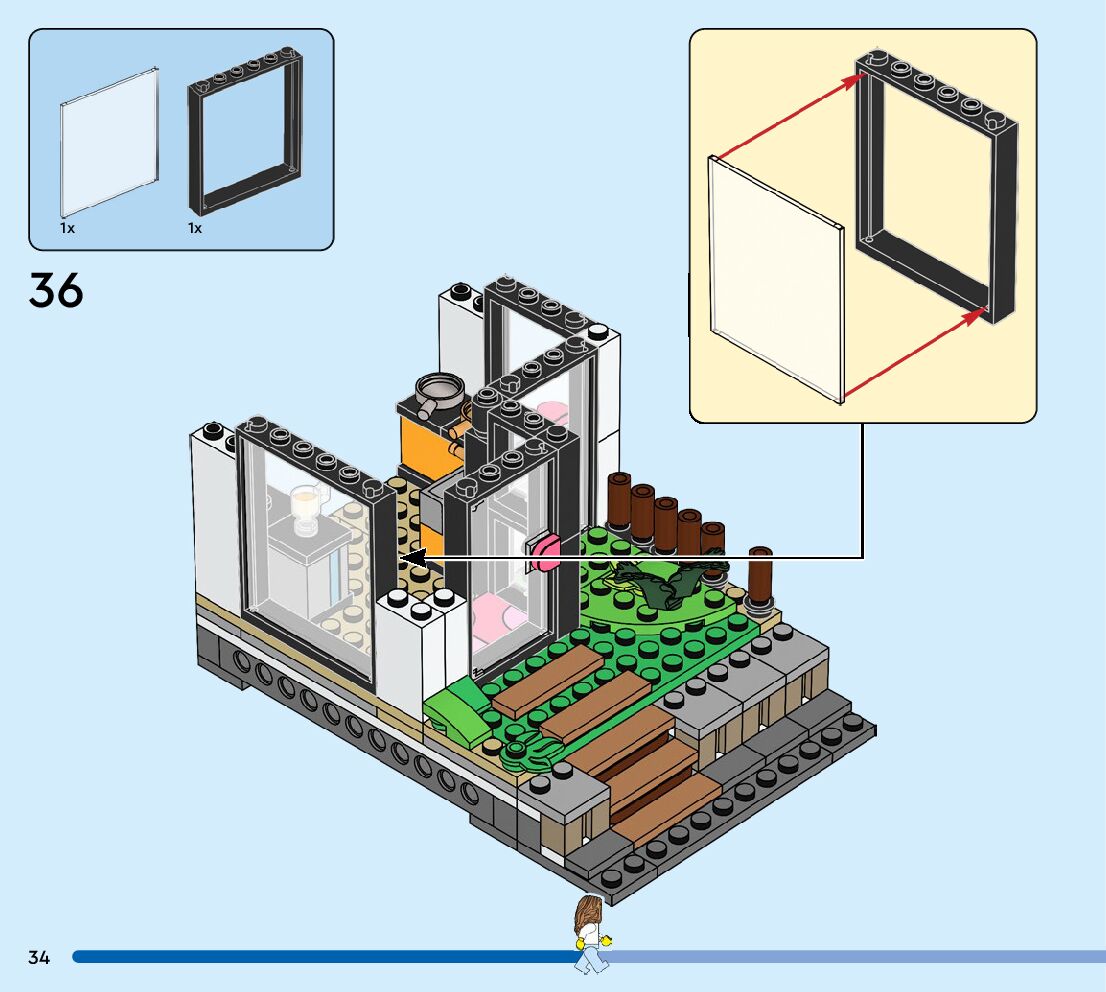 1x
1x

36

34