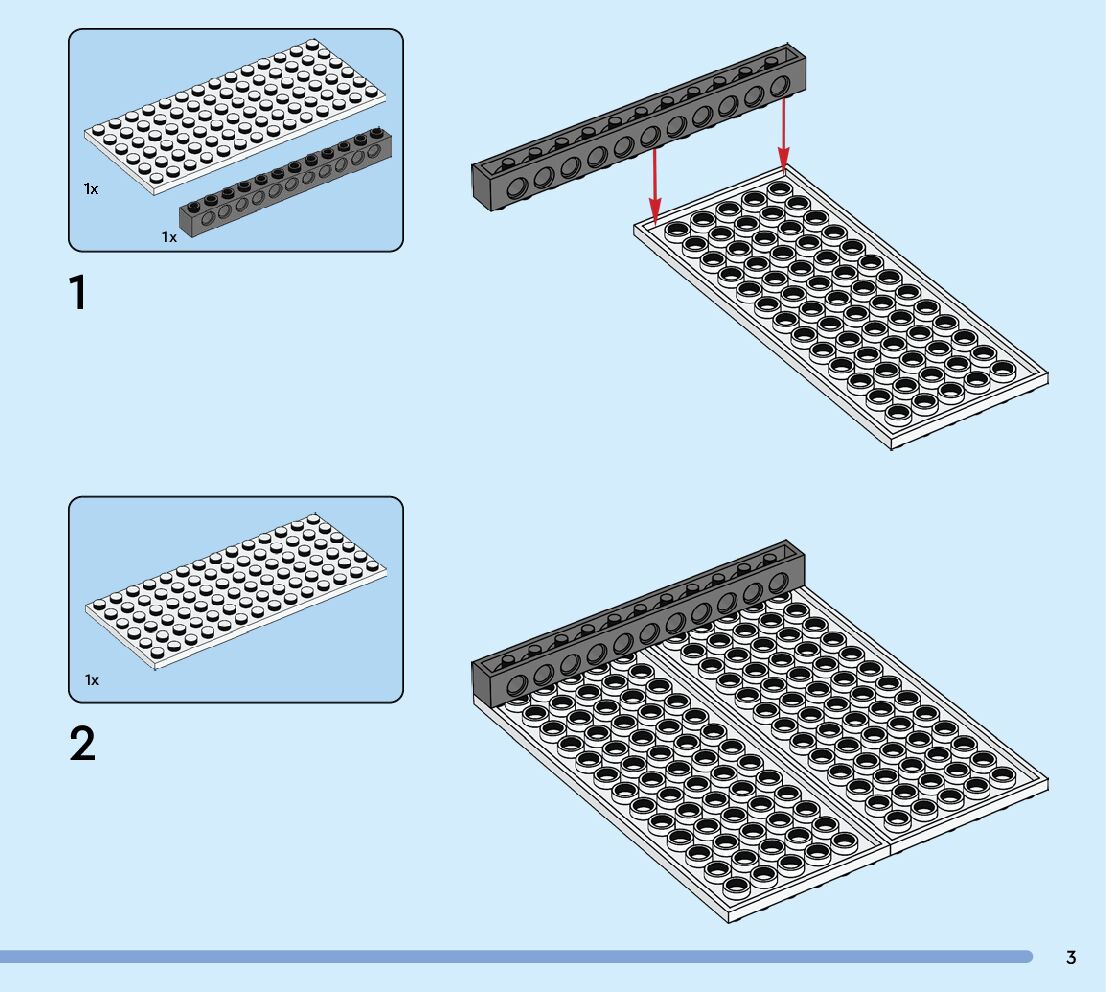 1x
1x
1

1x
2

3