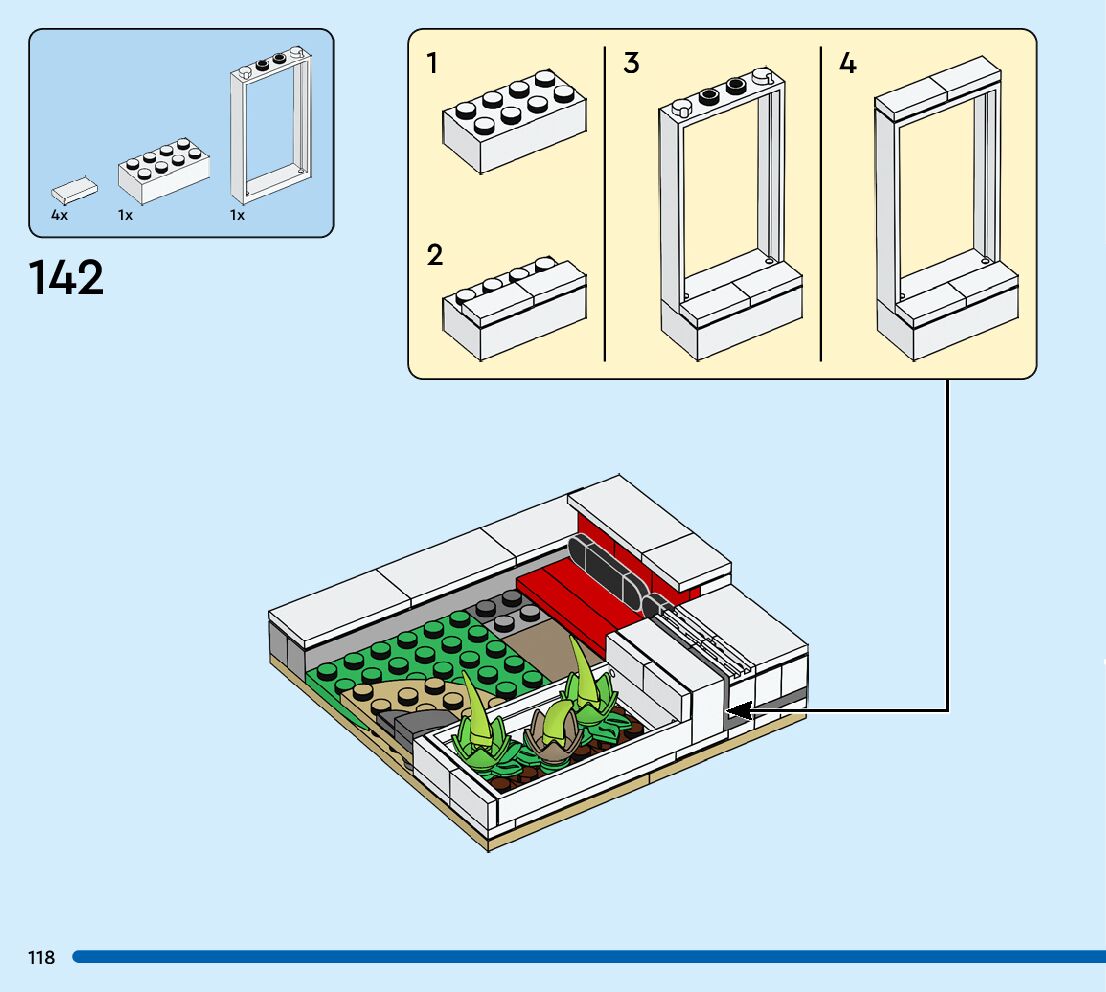 4x 1x 1x

142

1

2

3

4

118