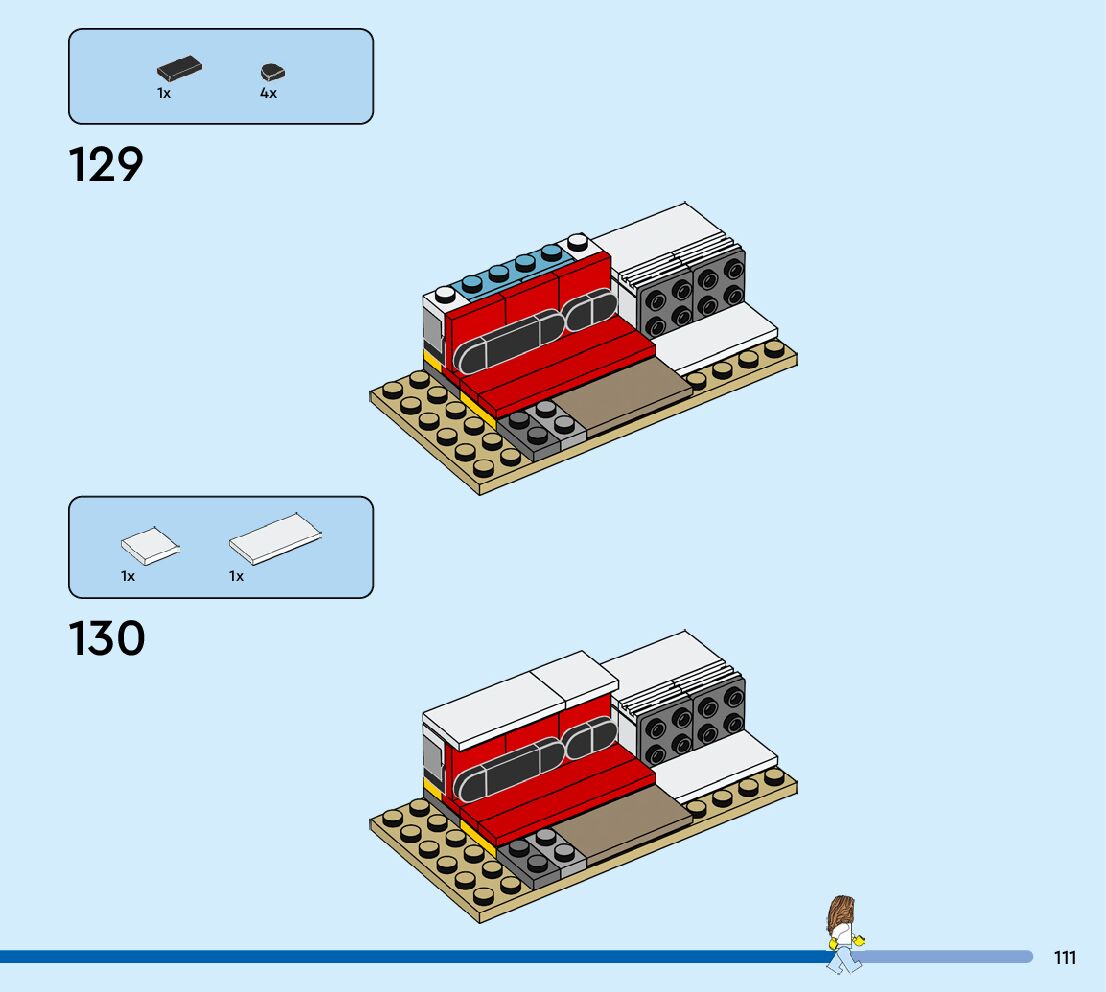 1x 4x

129

1x 1x

130

111