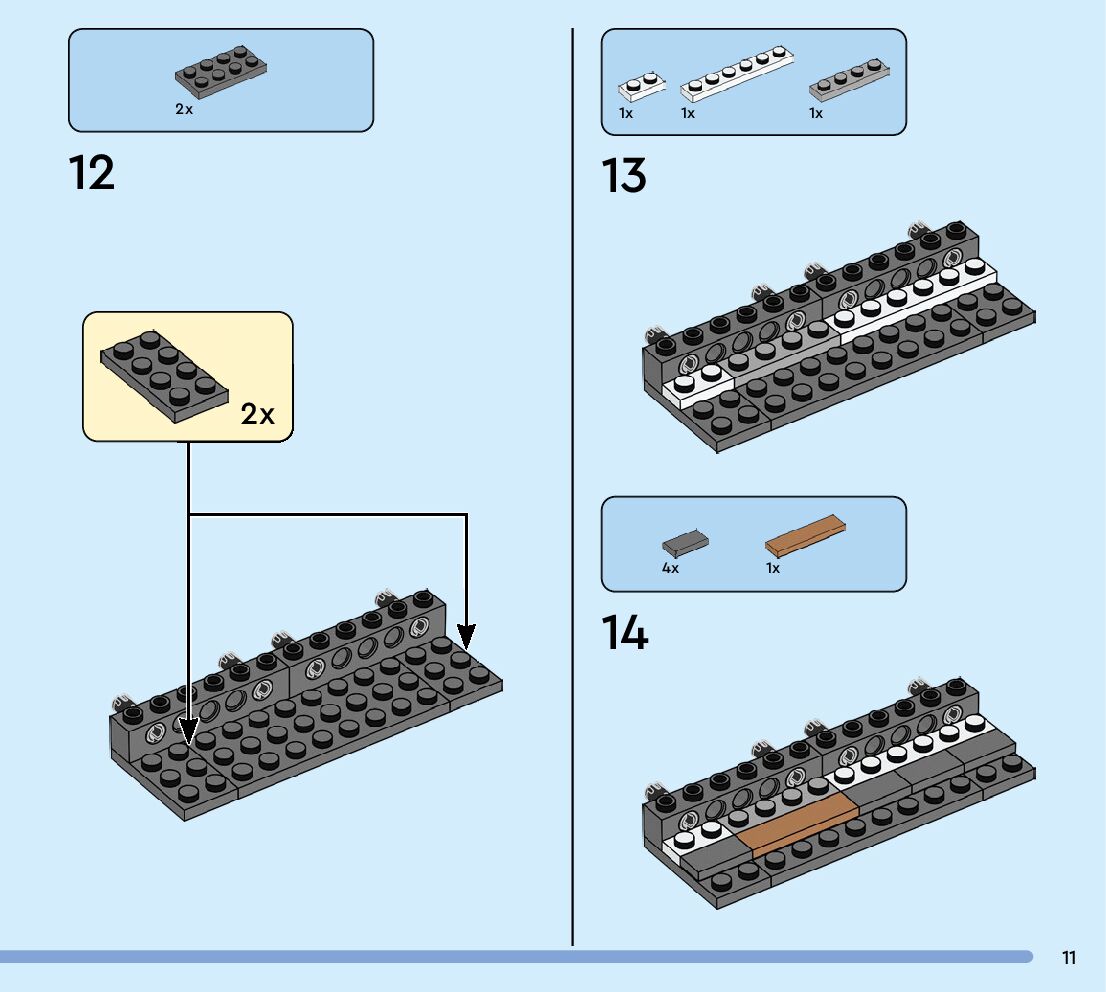 2x

12

2x

1x 1x 1x

13

4x 1x

14

11