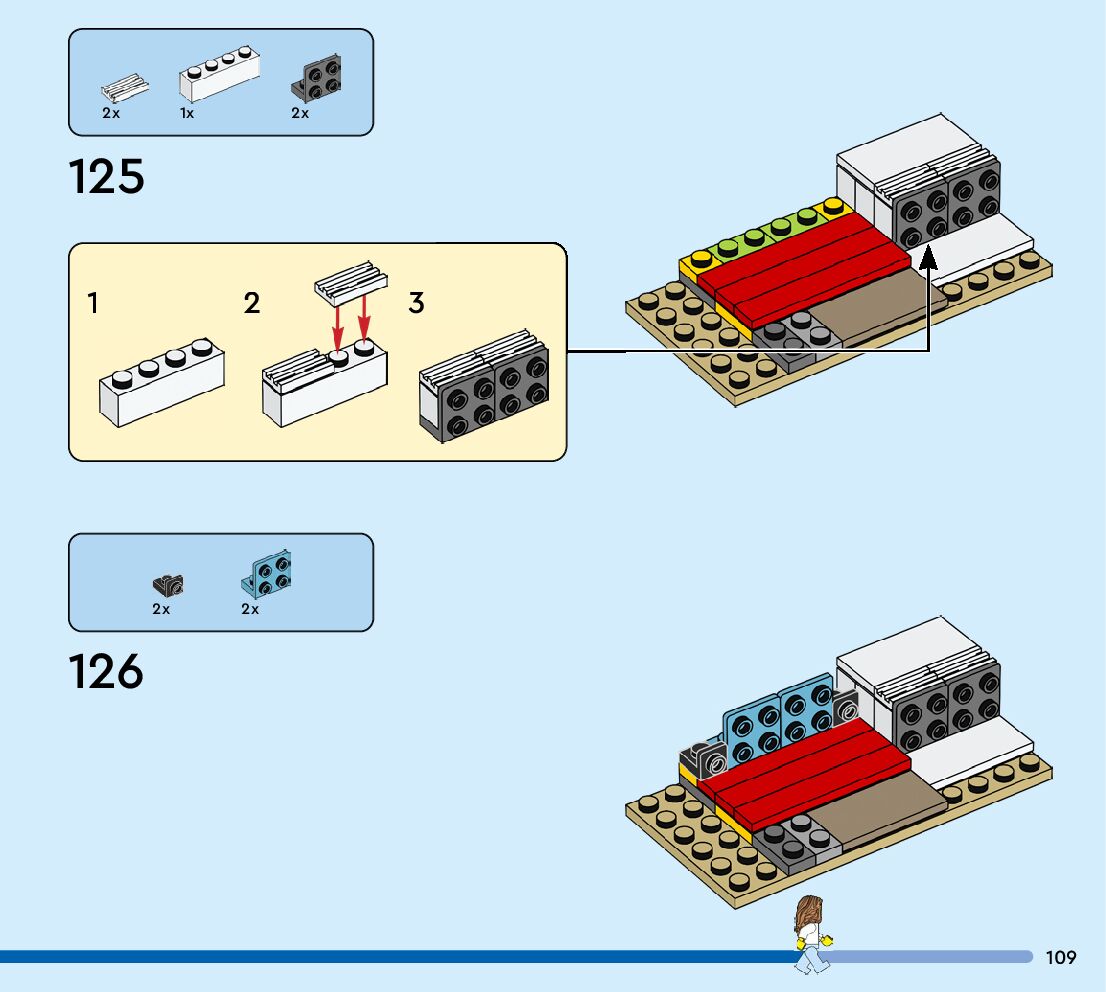 2x 1x 2x

125

1 2 3

2x 2x

126

109