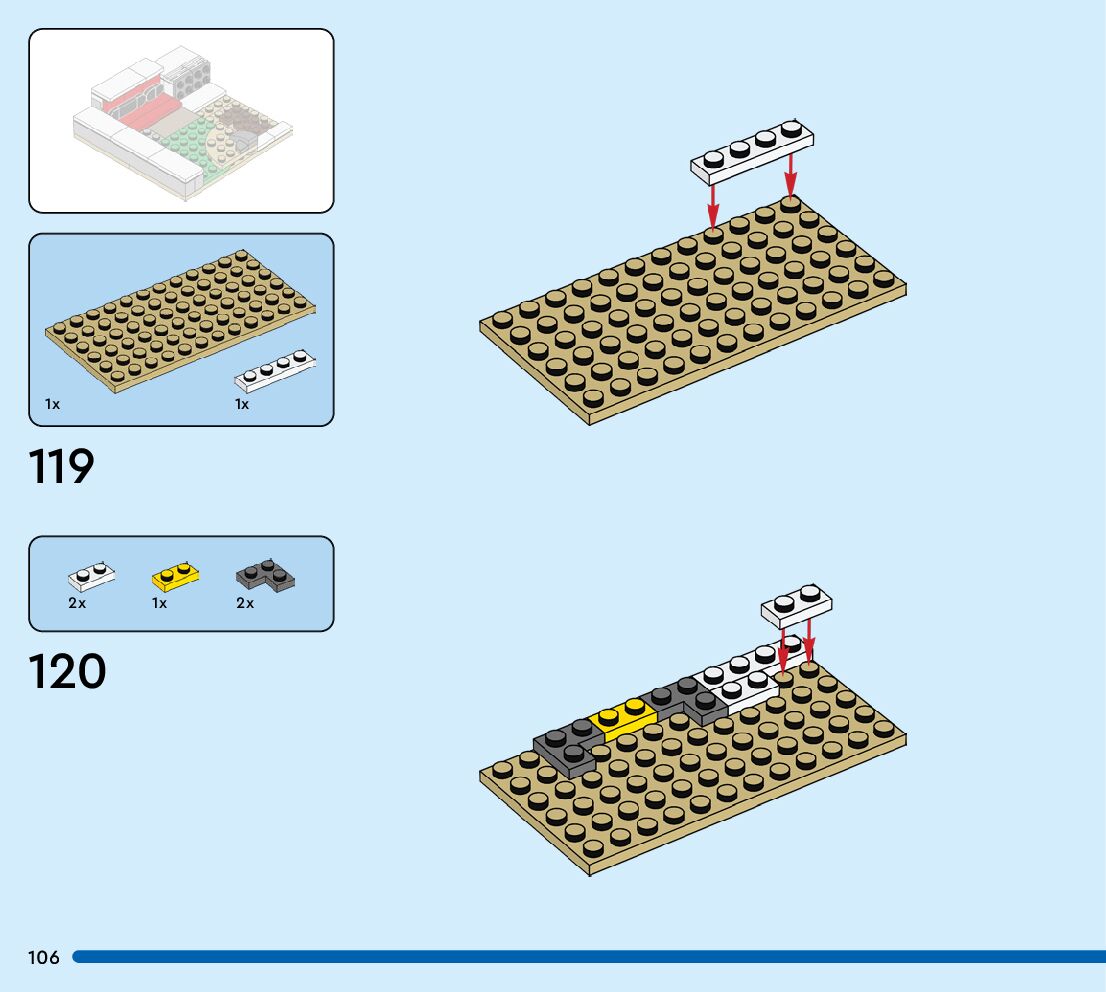 1x
1x

119

2x
1x
2x

120

106