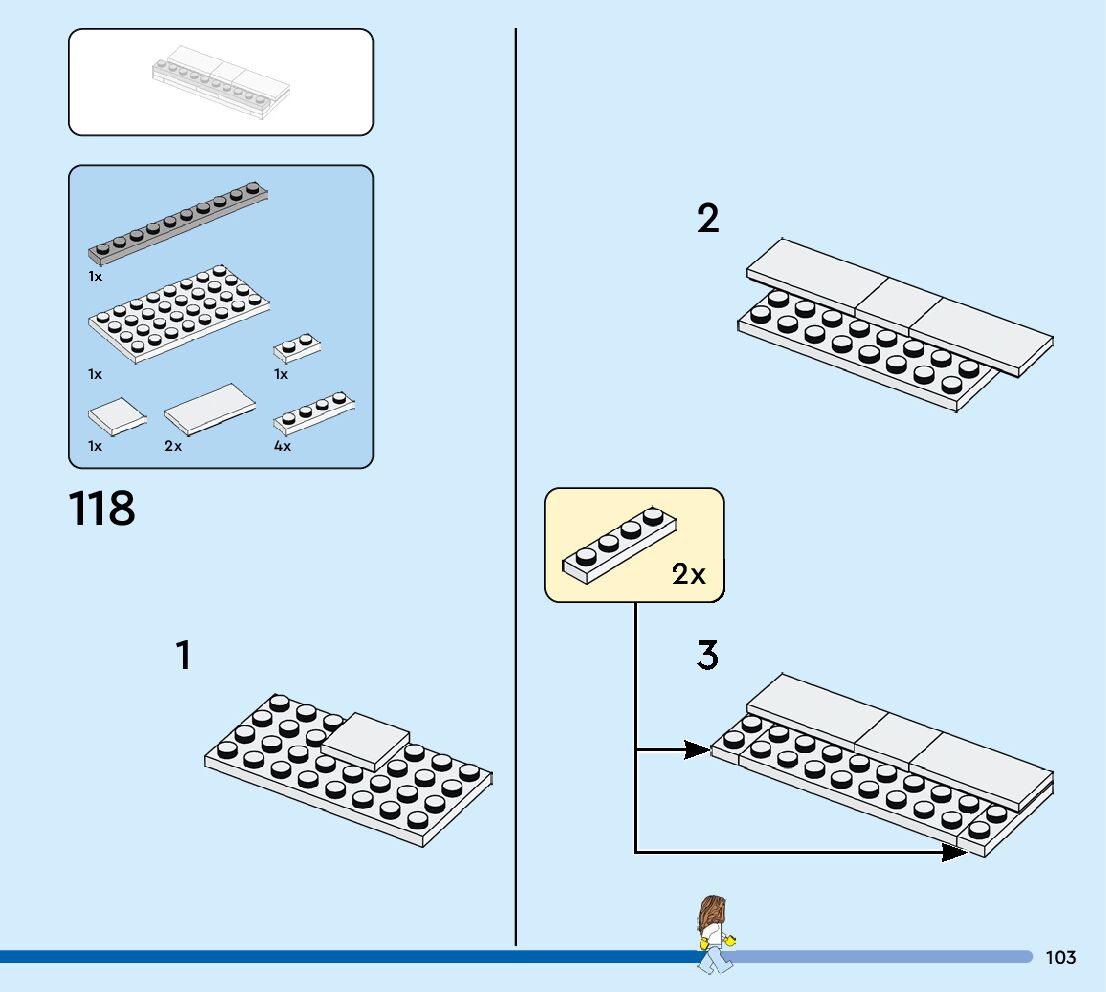 1x

1x

1x

1x

2x

4x

118

1

2

2x

3

103