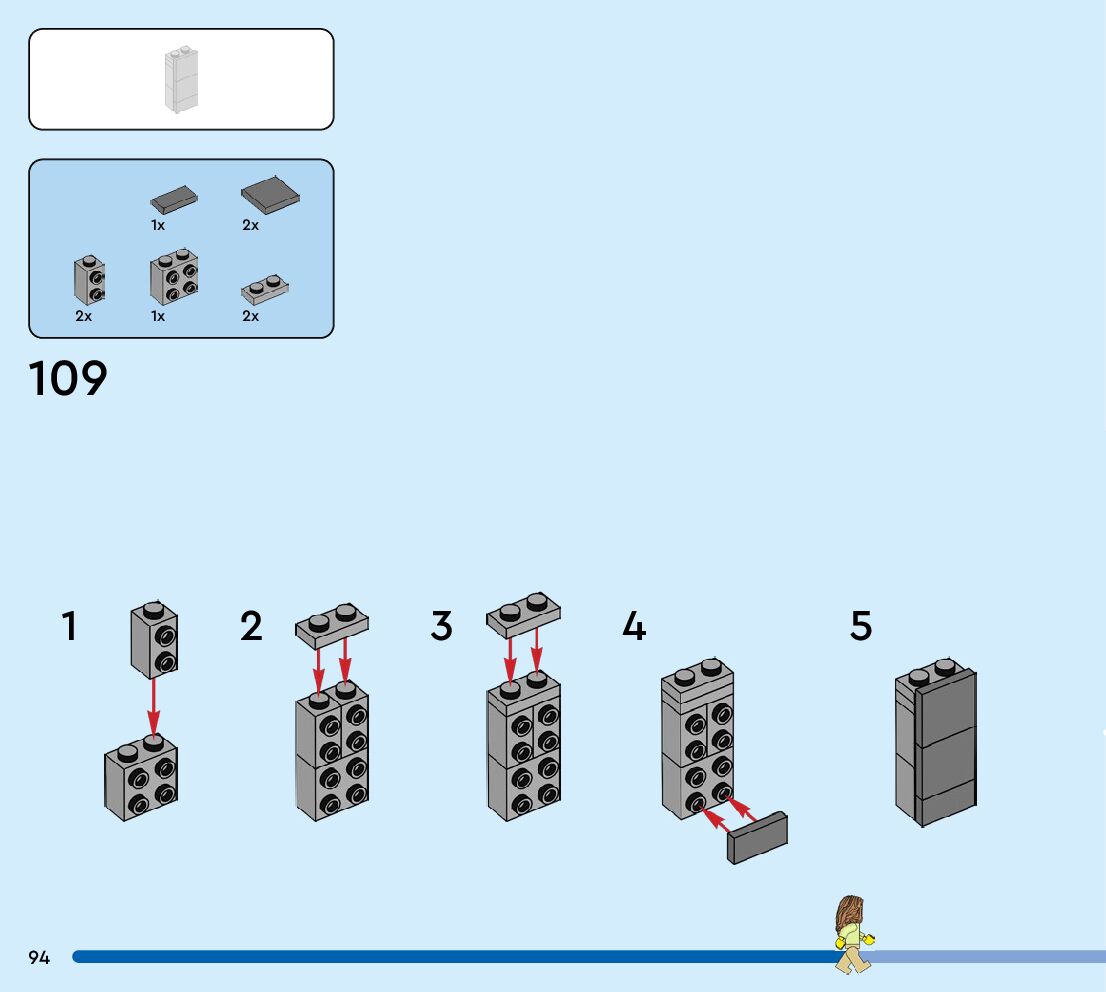 1x
2x
2x
1x
2x

109

1
2
3
4
5

94