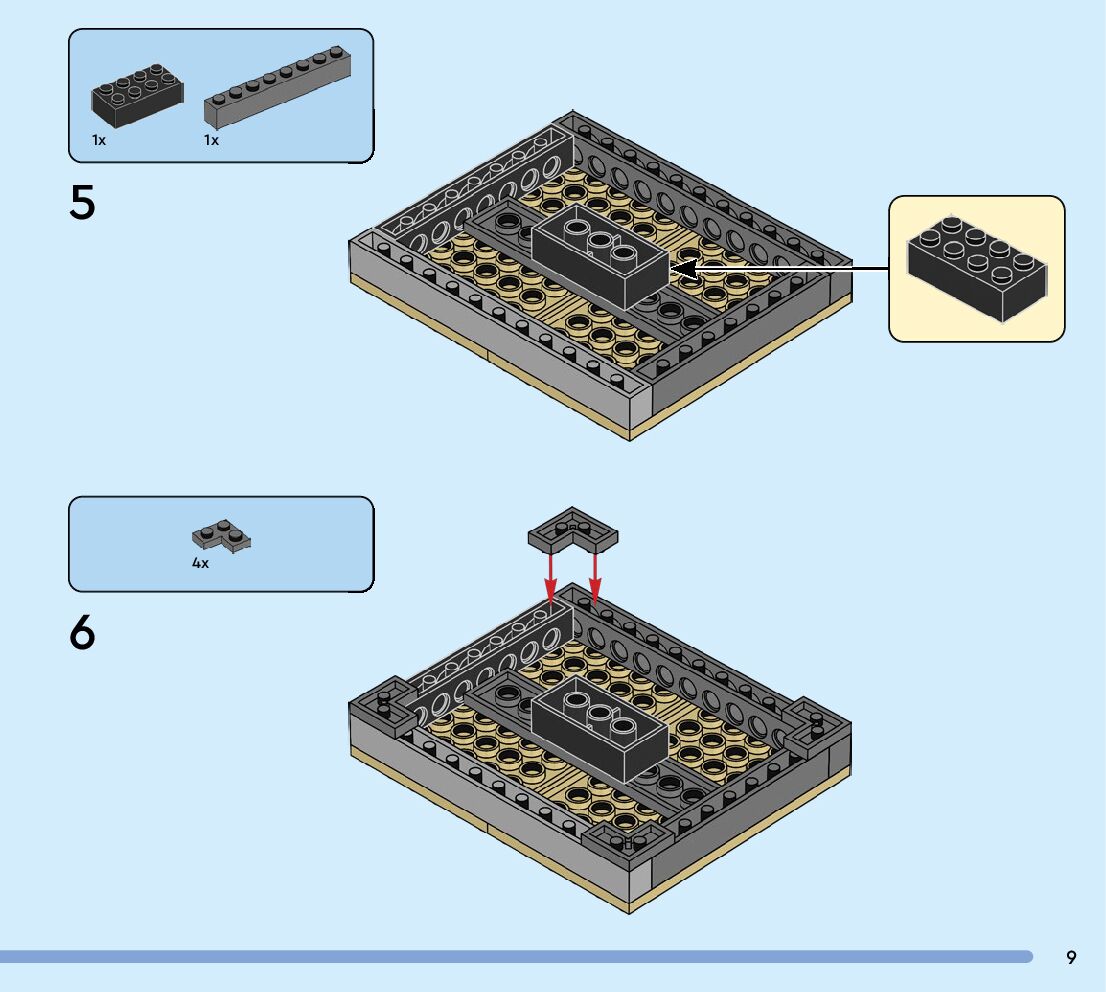 1x 1x

5

4x

6

9