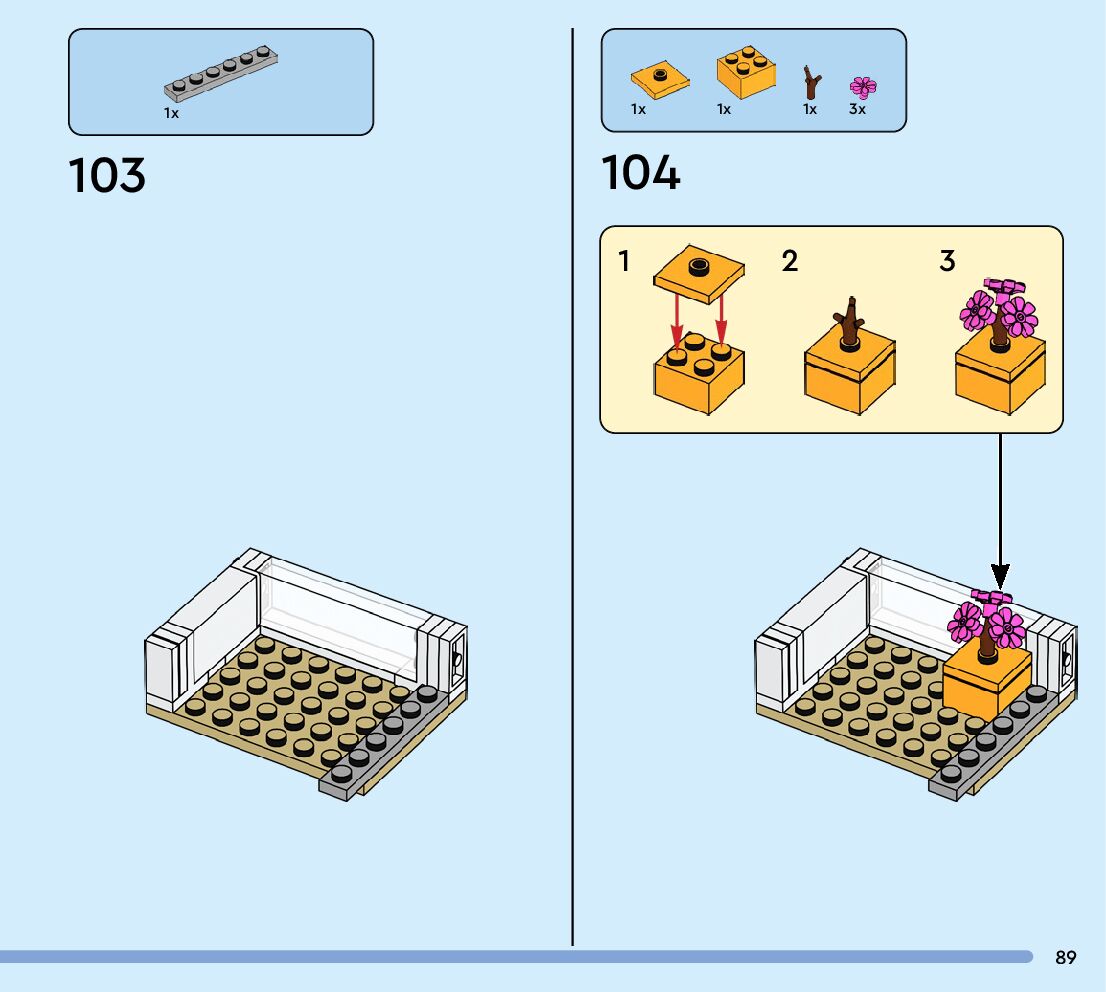 1x

103

1x 1x 1x 3x

104

1 2 3

89