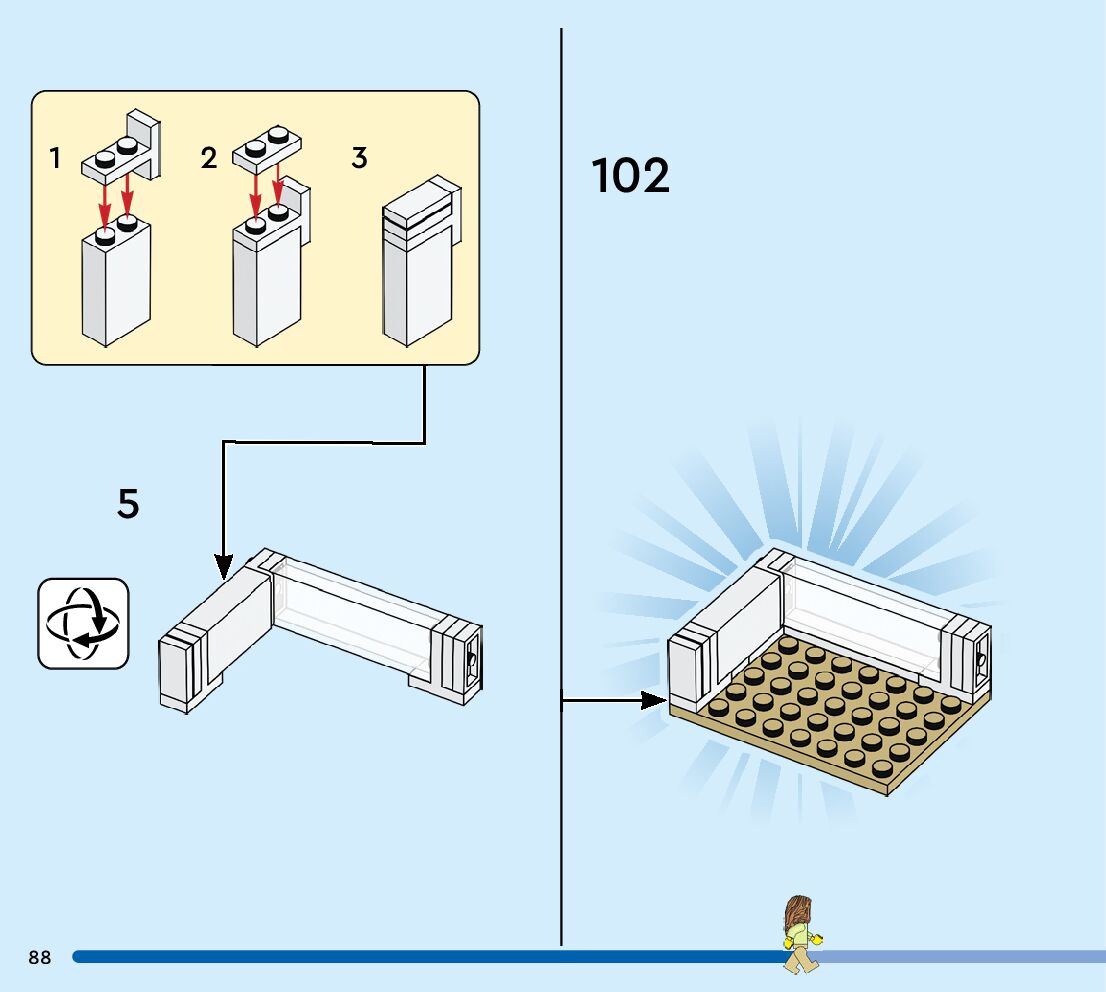 1
2
3
5
102
88