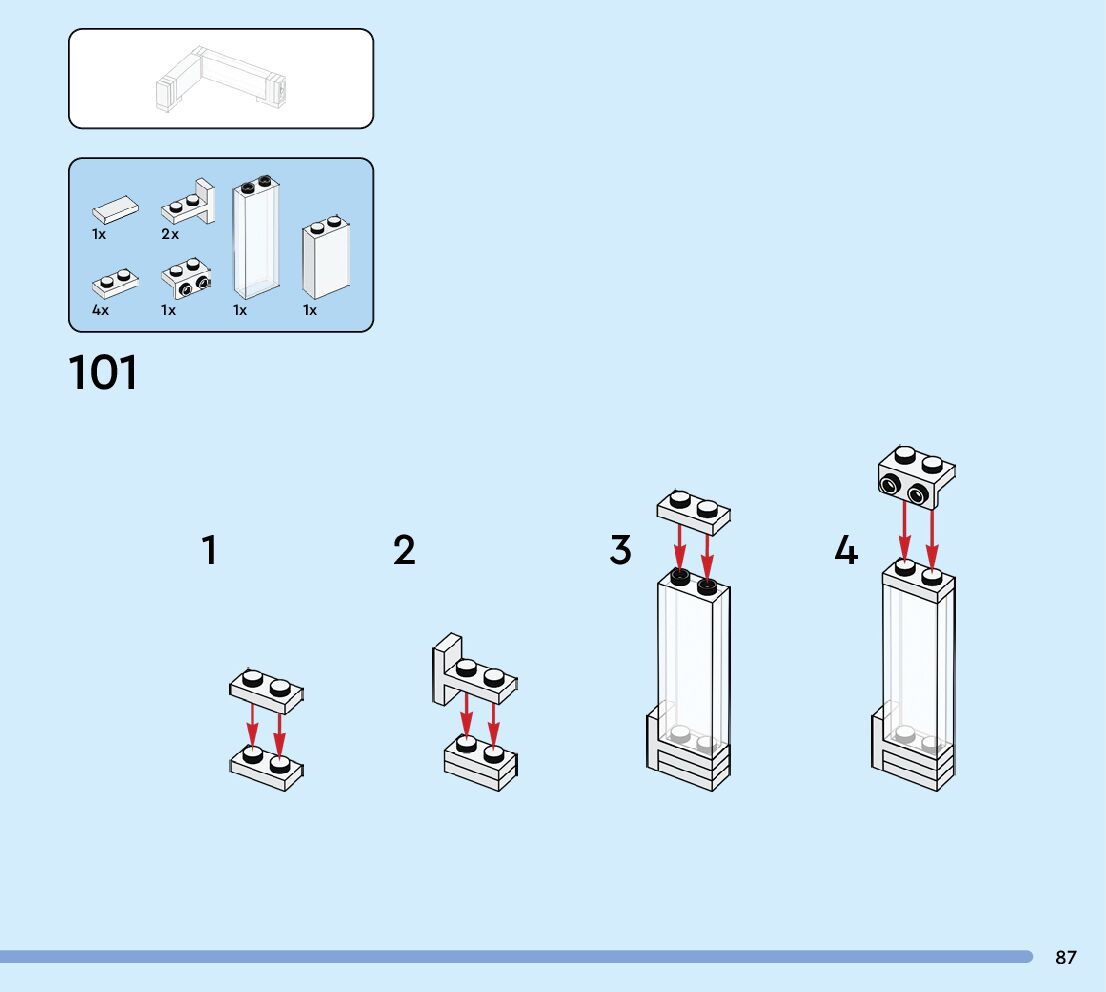 1x 2x

4x 1x 1x 1x

101

1

2

3

4

87