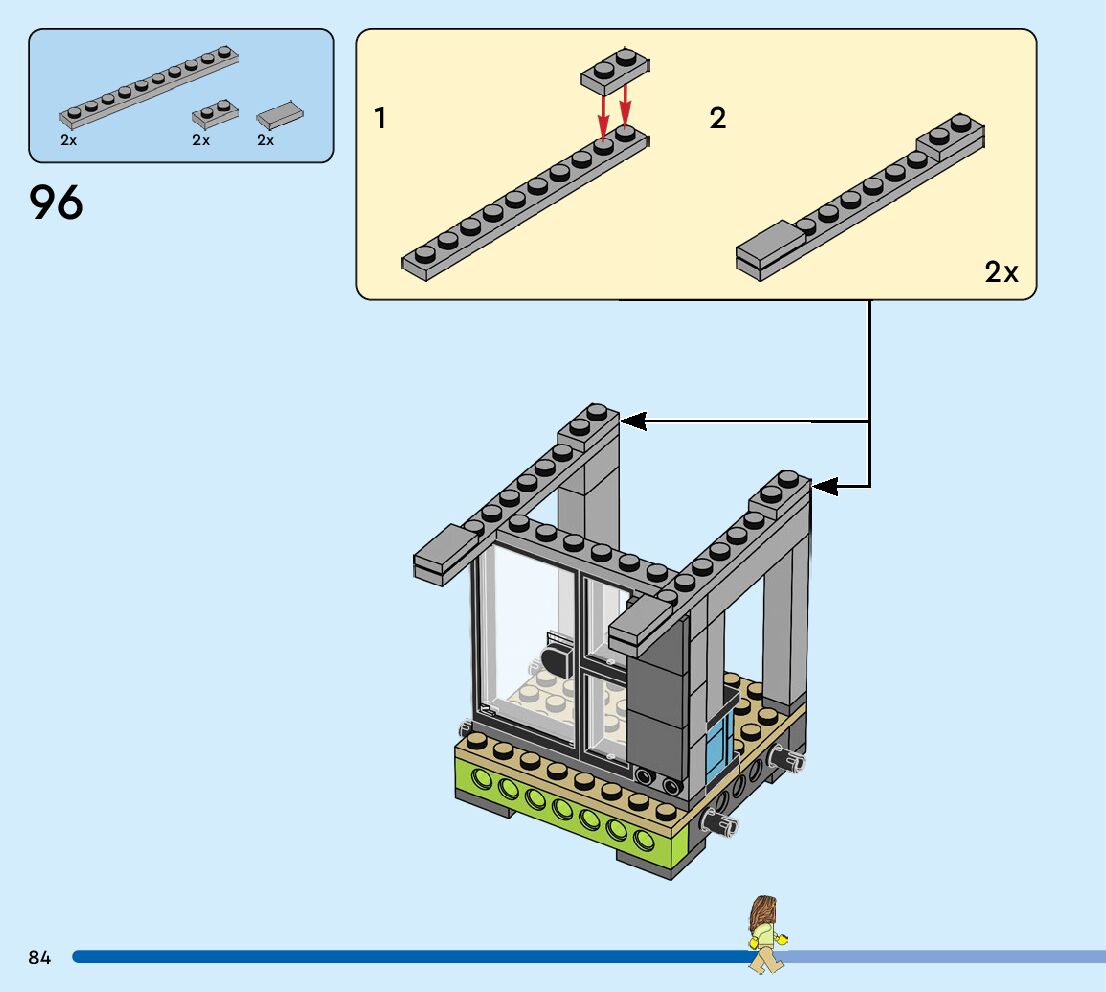 2x
2x
2x

96

1

2

2x

84