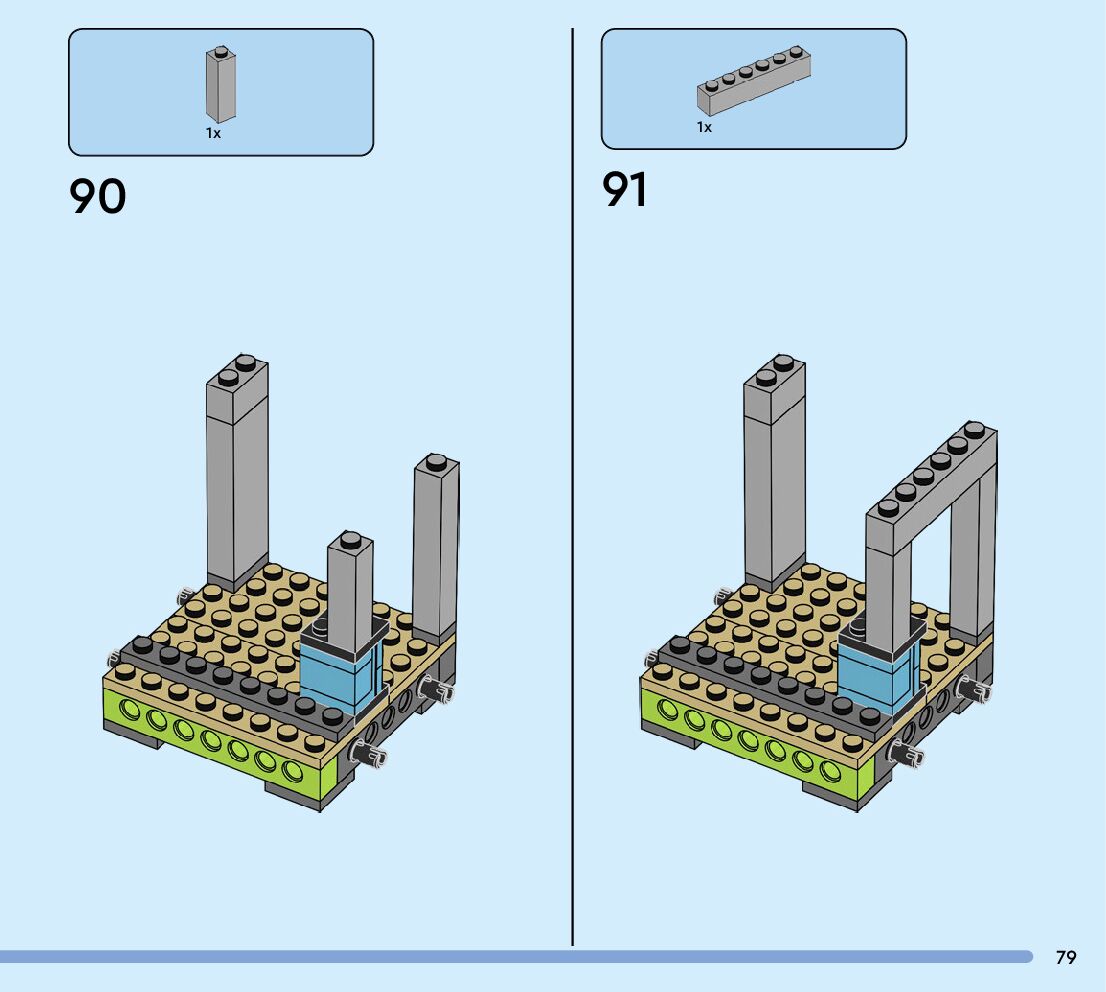 1x

90

1x

91

79