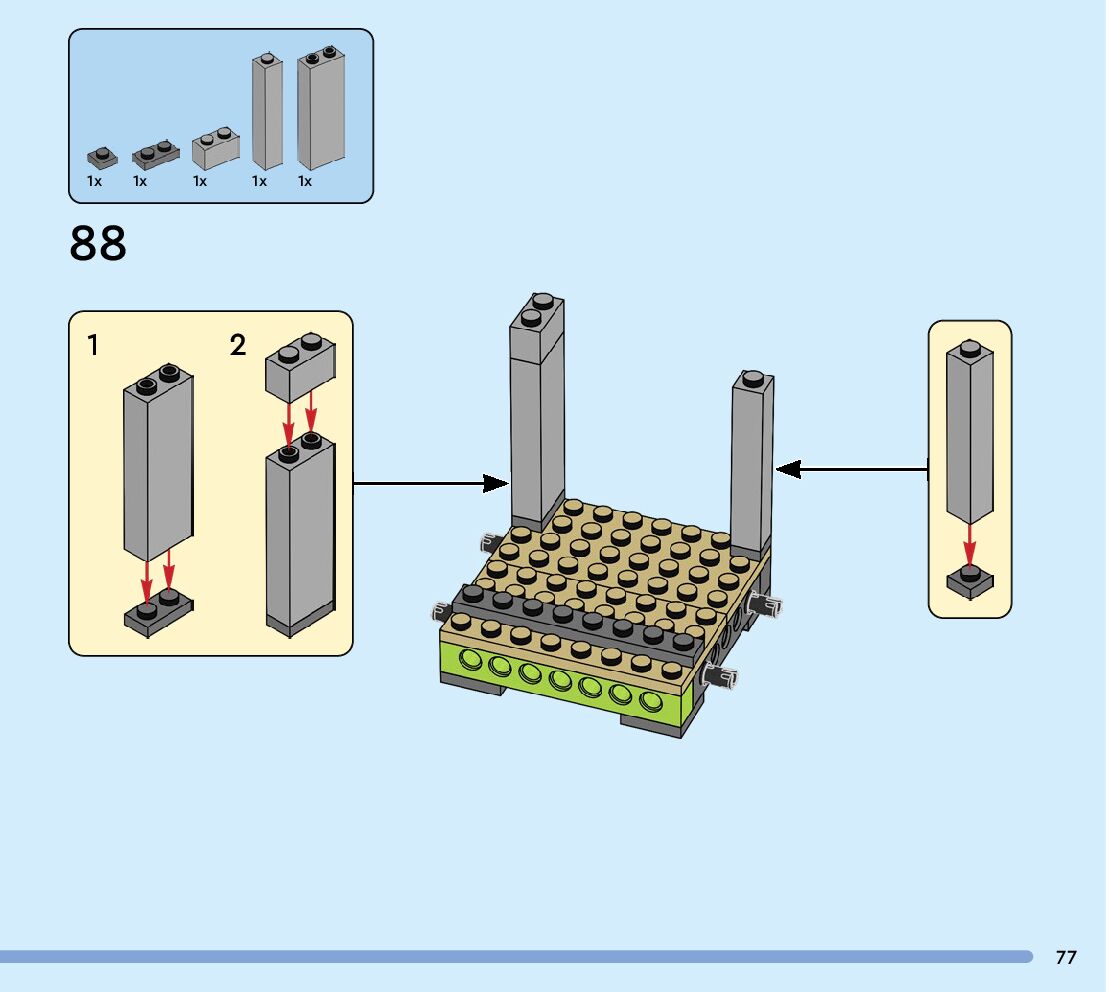 1x 1x 1x 1x 1x

88

1 2

77