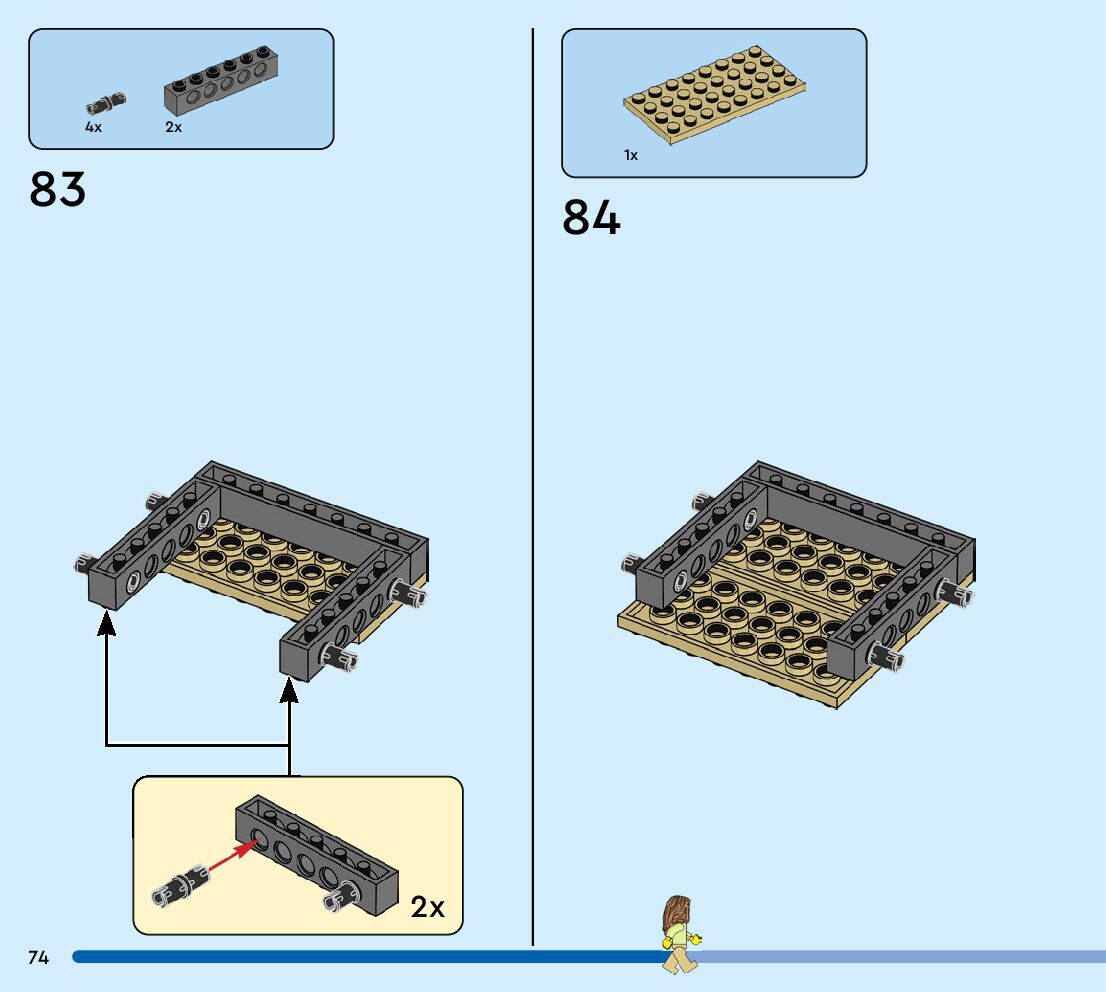 4x 2x

83

2x

1x

84

74