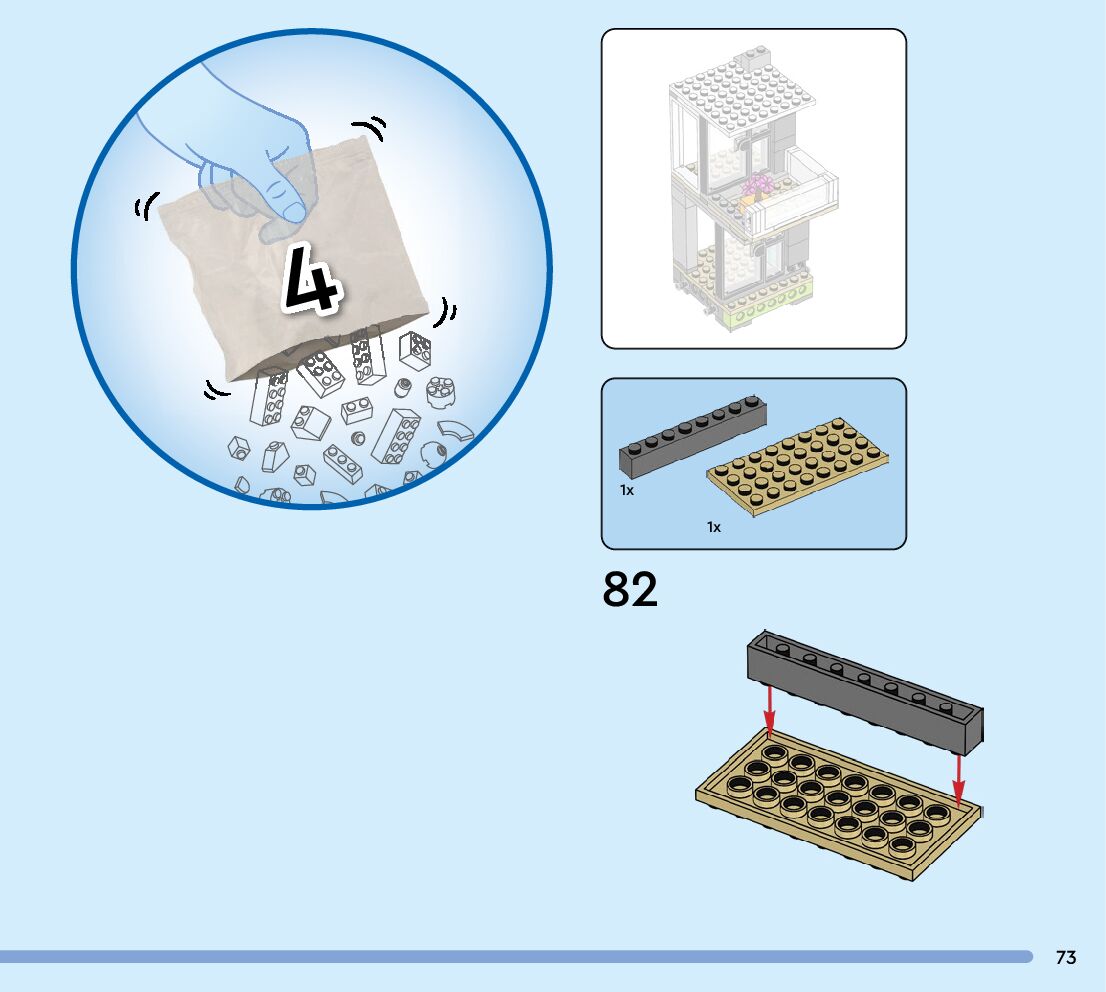 4

1x

1x

82

73