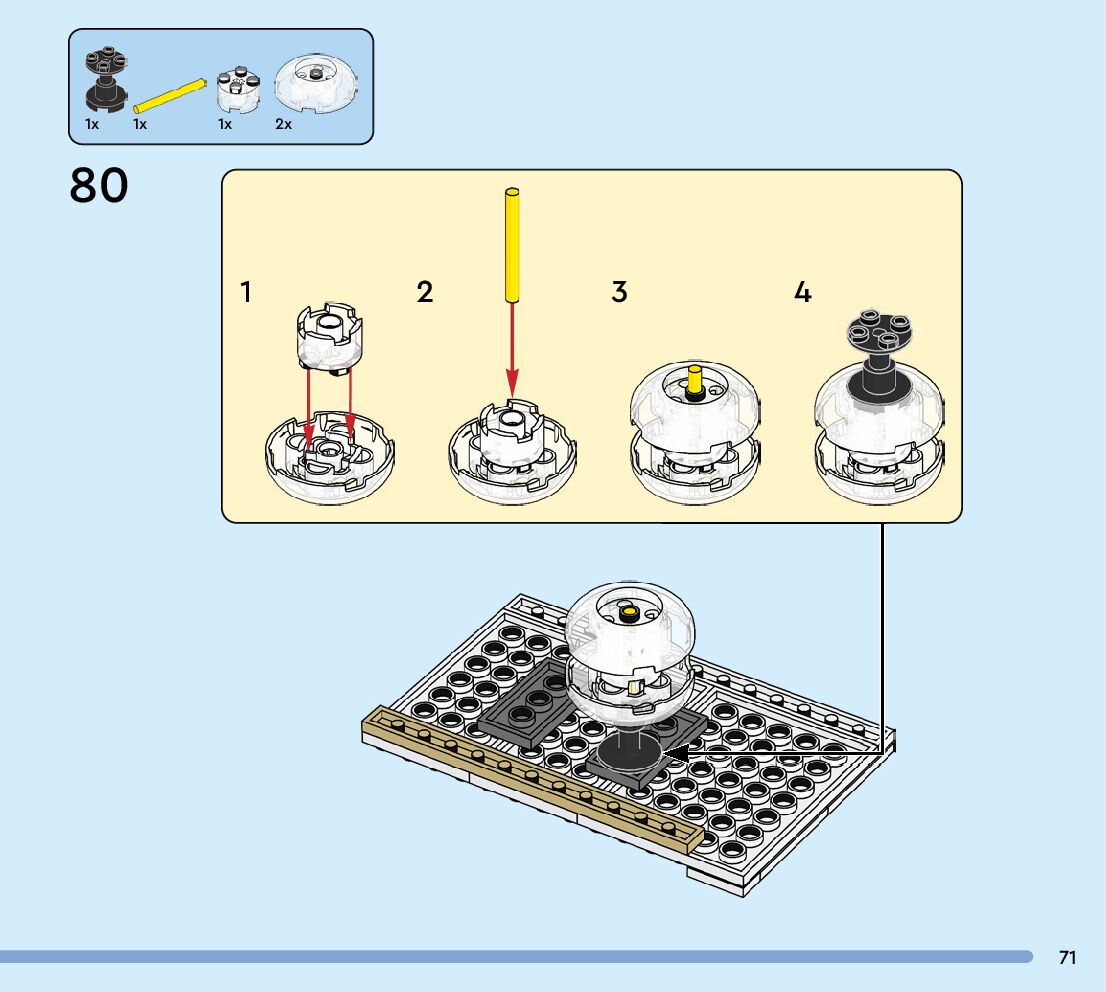 1x 1x 1x 2x

80

1

2

3

4

71