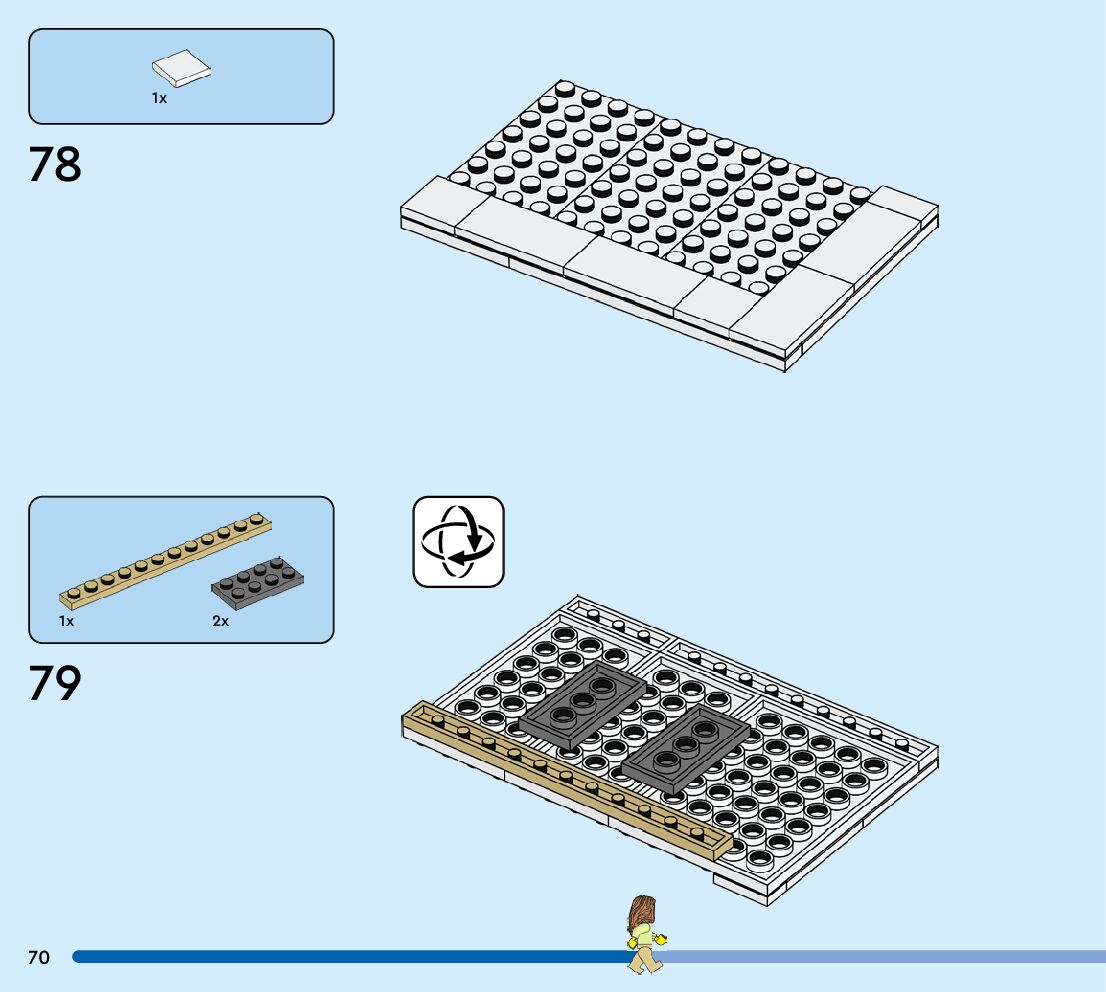 1x

78

1x

2x

79

70