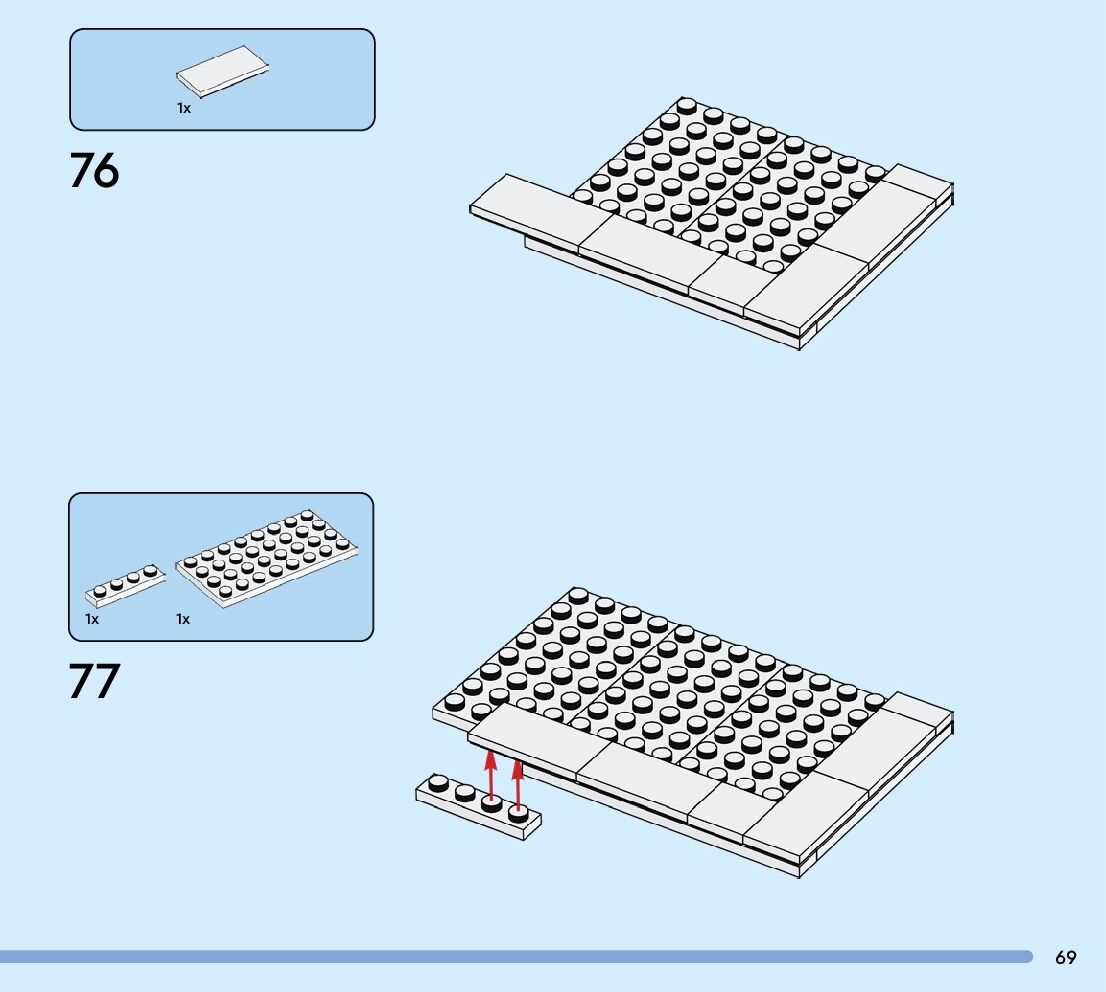 1x

76

1x

1x

77

69