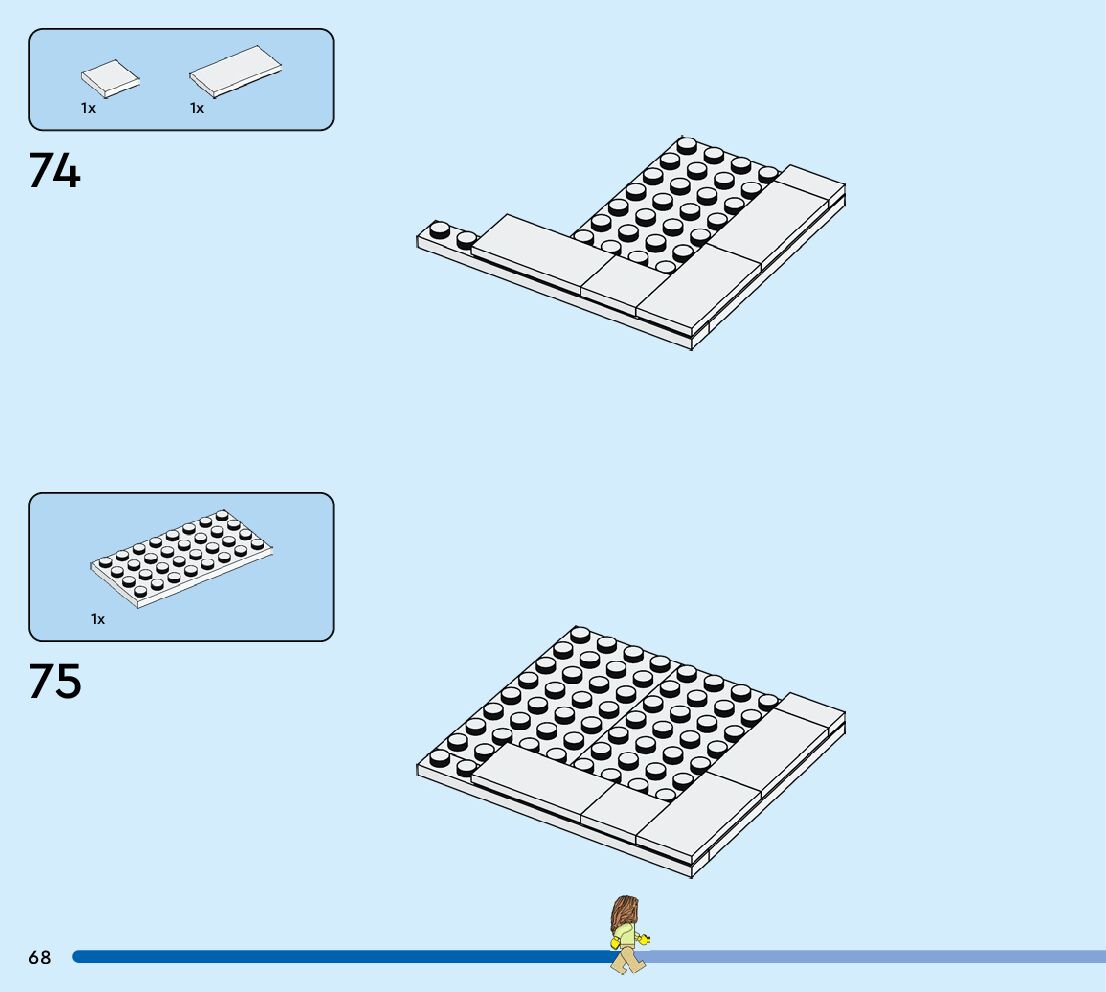 1x 1x

74

1x

75

68