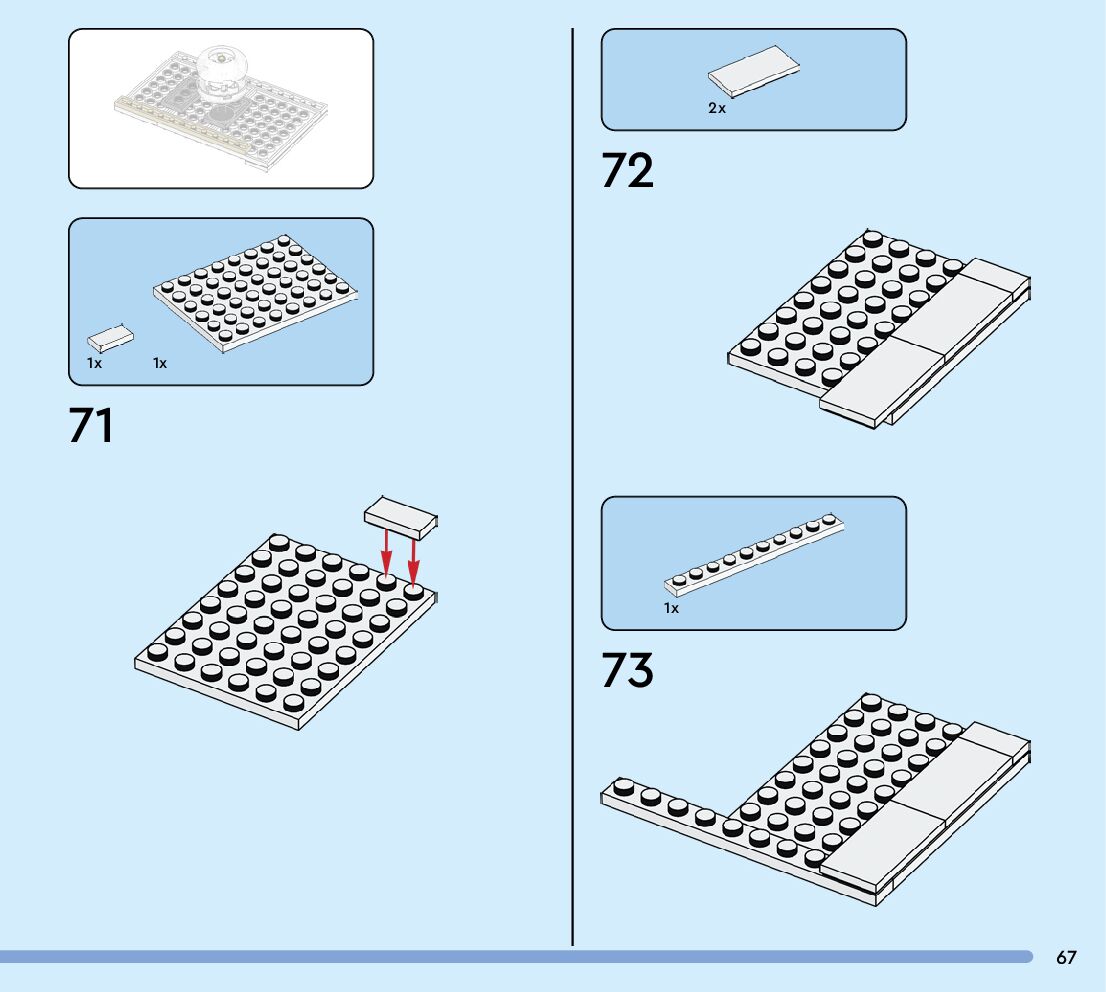 1x 1x

71

2x

72

1x

73

67