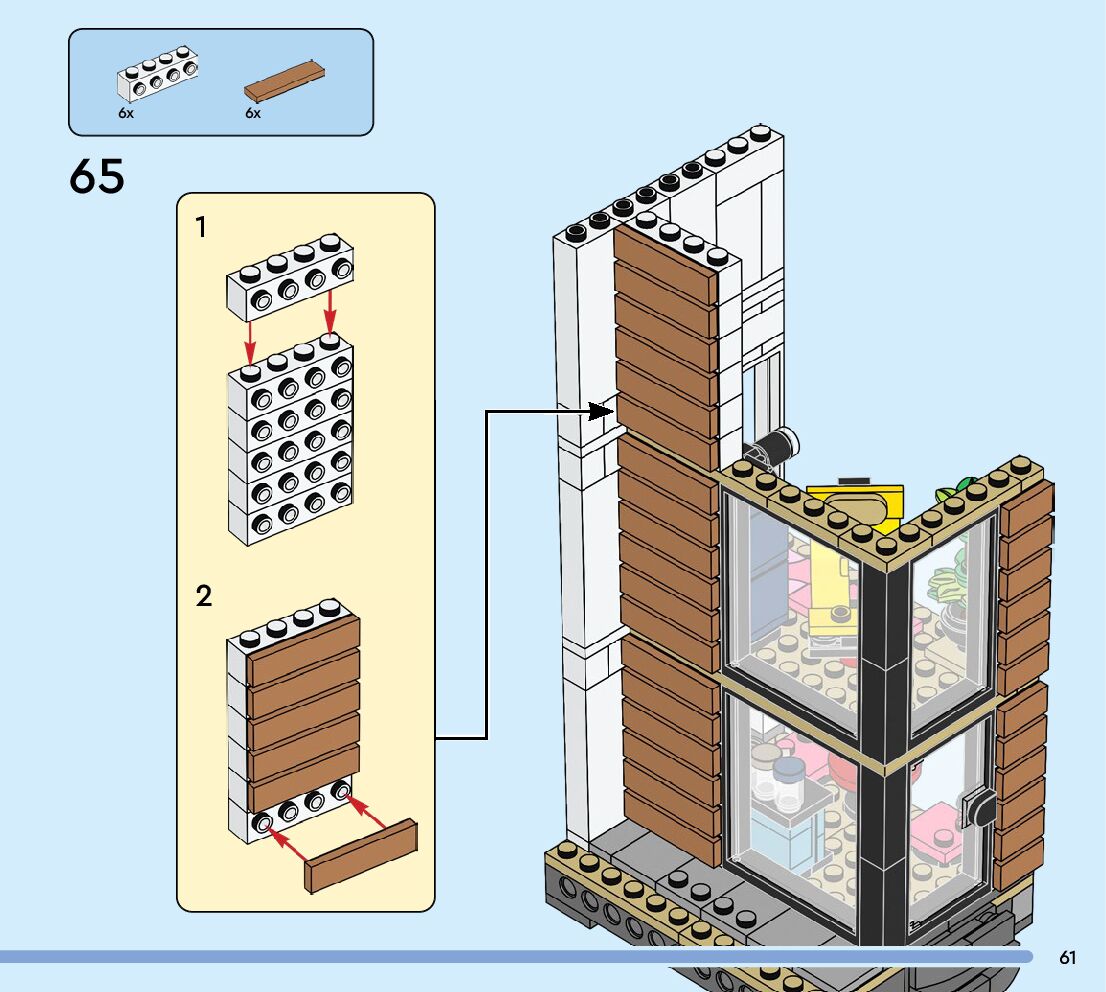 6x
6x

65

1

2

61