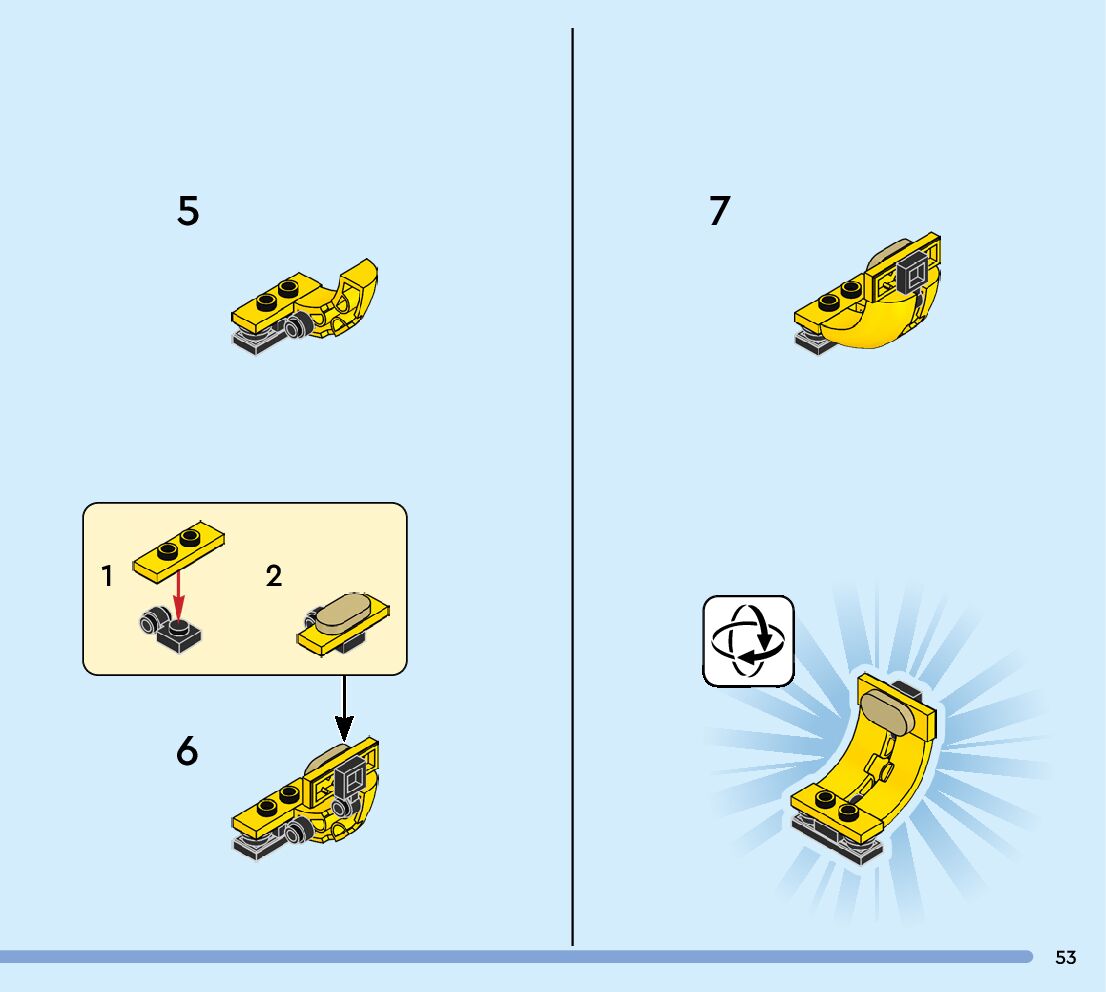 5

1

2

6

7

53