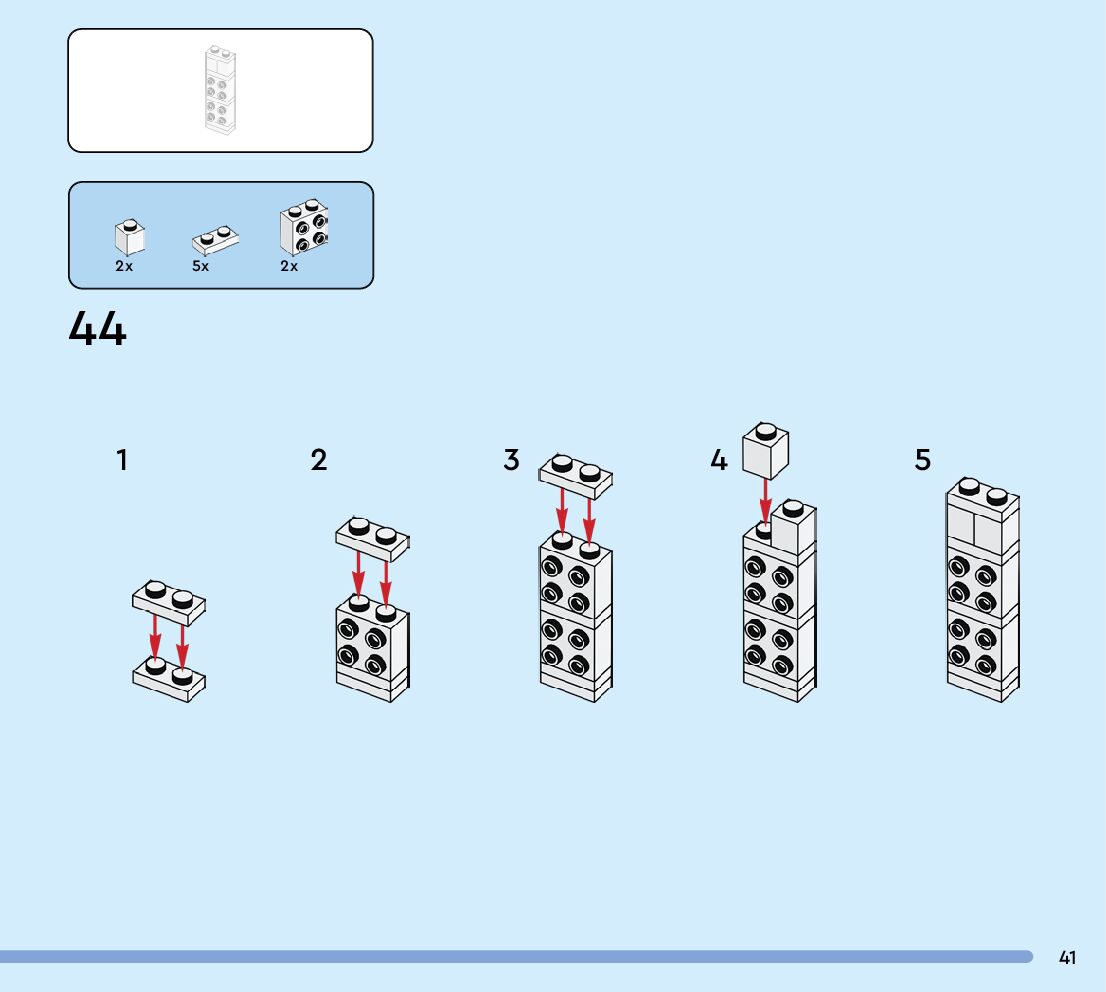 2x
5x
2x

44

1
2
3
4
5

41