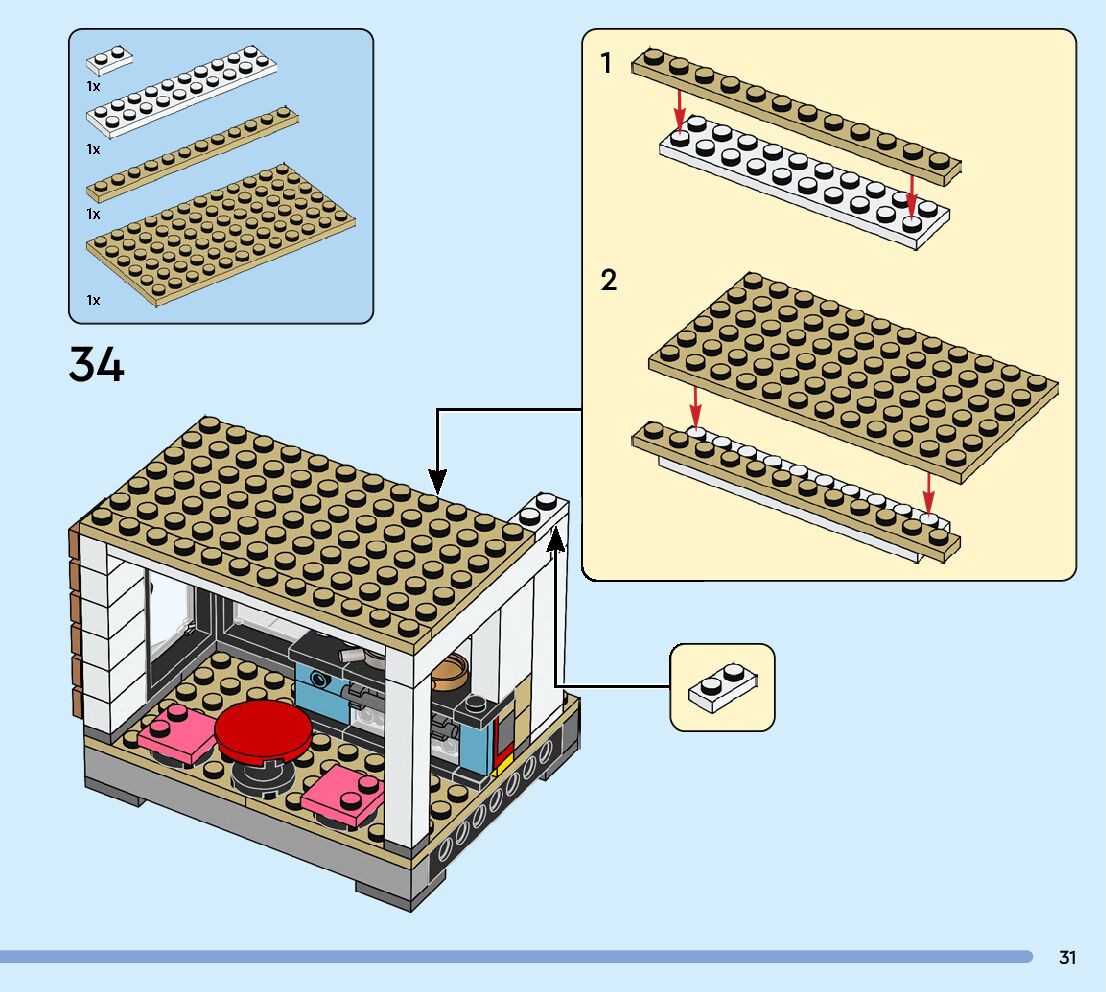 1x
1x
1x
1x

34

1

2

31